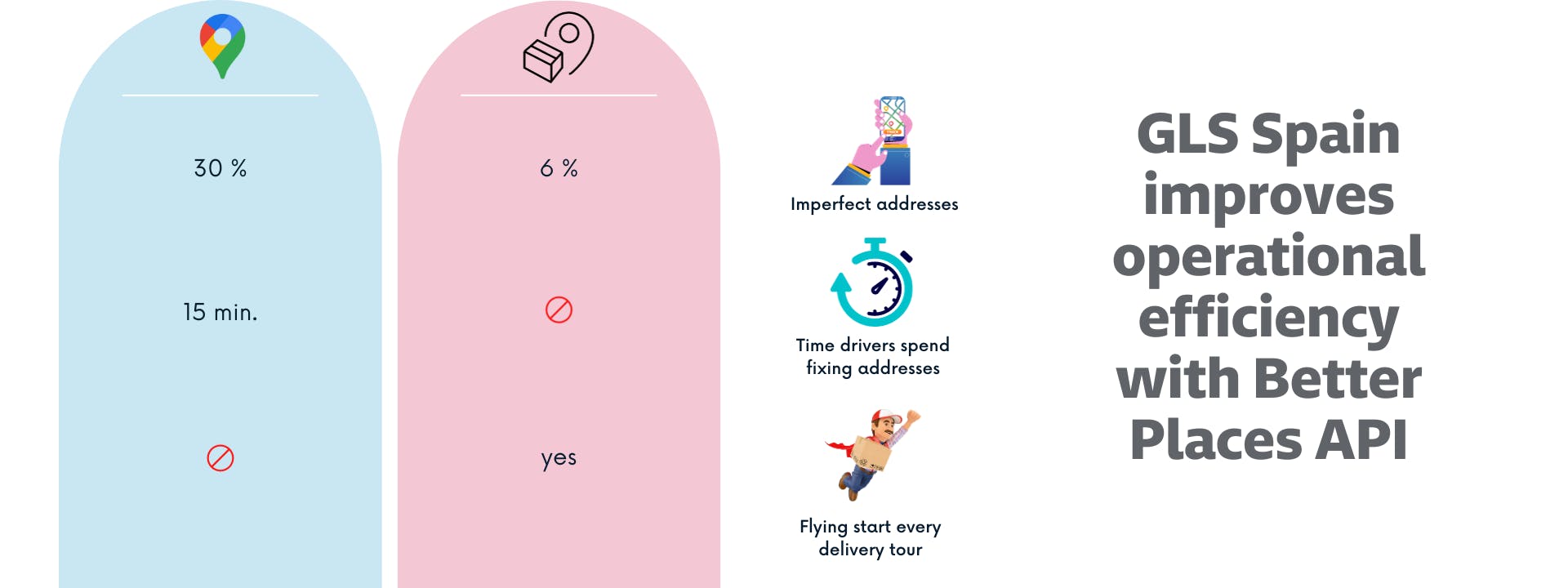 30 %

15 min.

6 %

yes

Imperfect addresses

Time drivers spend fixing addresses

Flying start every delivery tour

GLS Spain improves operational efficiency with Better Places API