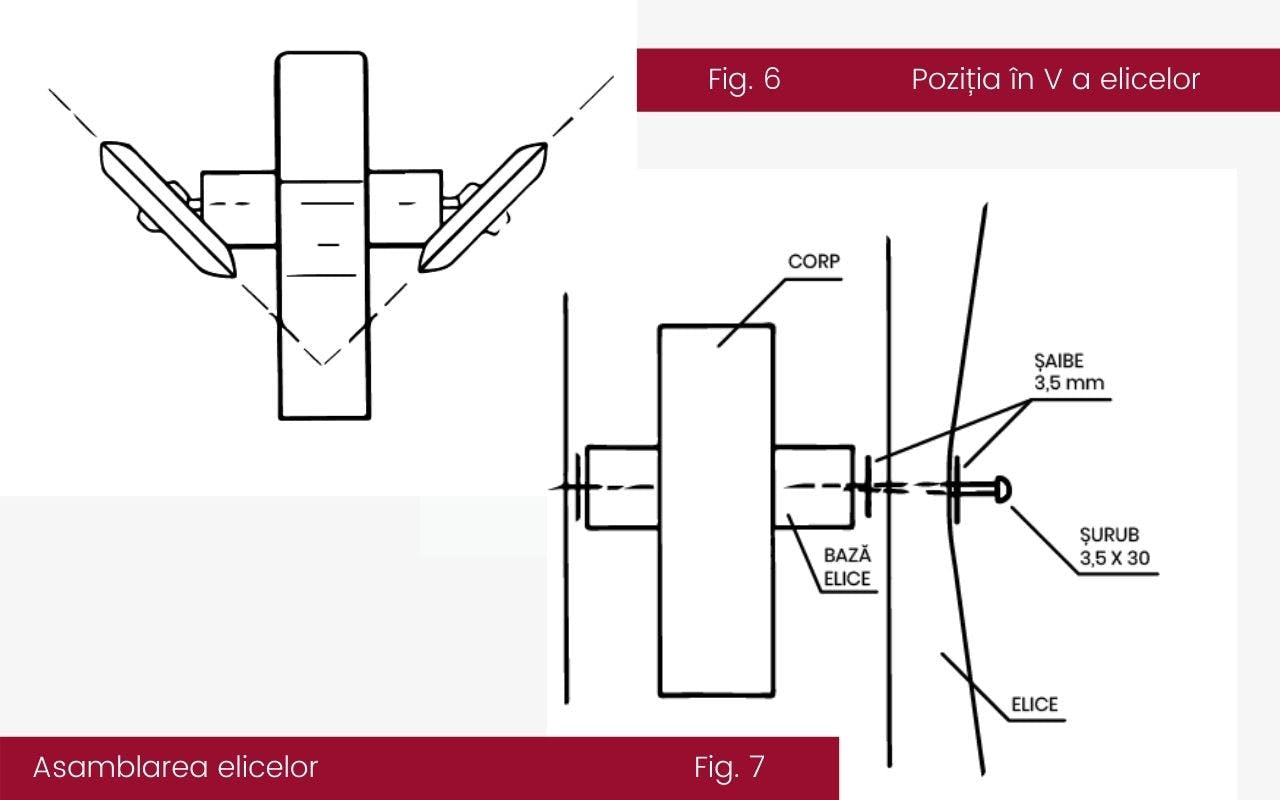 Fig. 6 Poziția în V a elicelor

CORP

ȘAIBE
3,5 mm

ȘURUB
3,5 X 30

BAZĂ
ELICE

ELICE

Asamblarea elicelor Fig. 7