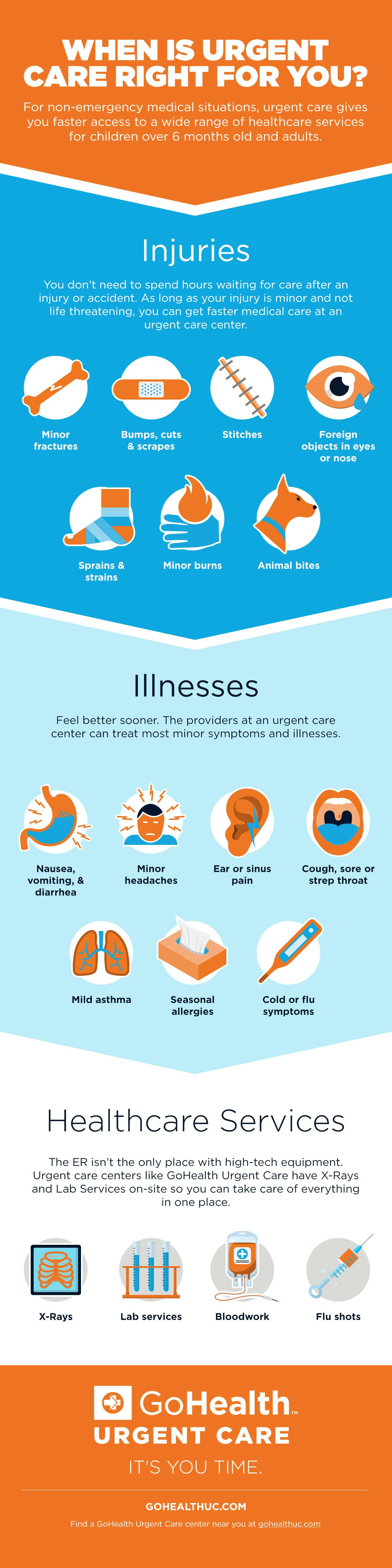 WHEN IS URGENT CARE RIGHT FOR YOU?

For non-emergency medical situations, urgent care gives you faster access to a wide range of healthcare services for children over 6 months old and adults.

Injuries

You don't need to spend hours waiting for care after an injury or accident. As long as your injury is minor and not life threatening, you can get faster medical care at an urgent care center.

Minor fractures

Bumps, cuts & scrapes

Stitches

Foreign objects in eyes or nose

Sprains & strains

Minor burns

Animal bites

Illnesses

Feel better sooner. The providers at an urgent care center can treat most minor symptoms and illnesses.

Nausea, vomiting, & diarrhea

Minor headaches

Ear or sinus pain

Cough, sore or strep throat

Mild asthma

Seasonal allergies

Cold or flu symptoms

Healthcare Services

The ER isn't the only place with high-tech equipment. Urgent care centers like GoHealth Urgent Care have X-Rays and Lab Services on-site so you can take care of everything in one place.

X-Rays

Lab services

Bloodwork

Flu shots

GoHealth™
URGENT CARE

IT'S YOU TIME.

GOHEALTHUC.COM

Find a GoHealth Urgent Care center near you at gohealthuc.com