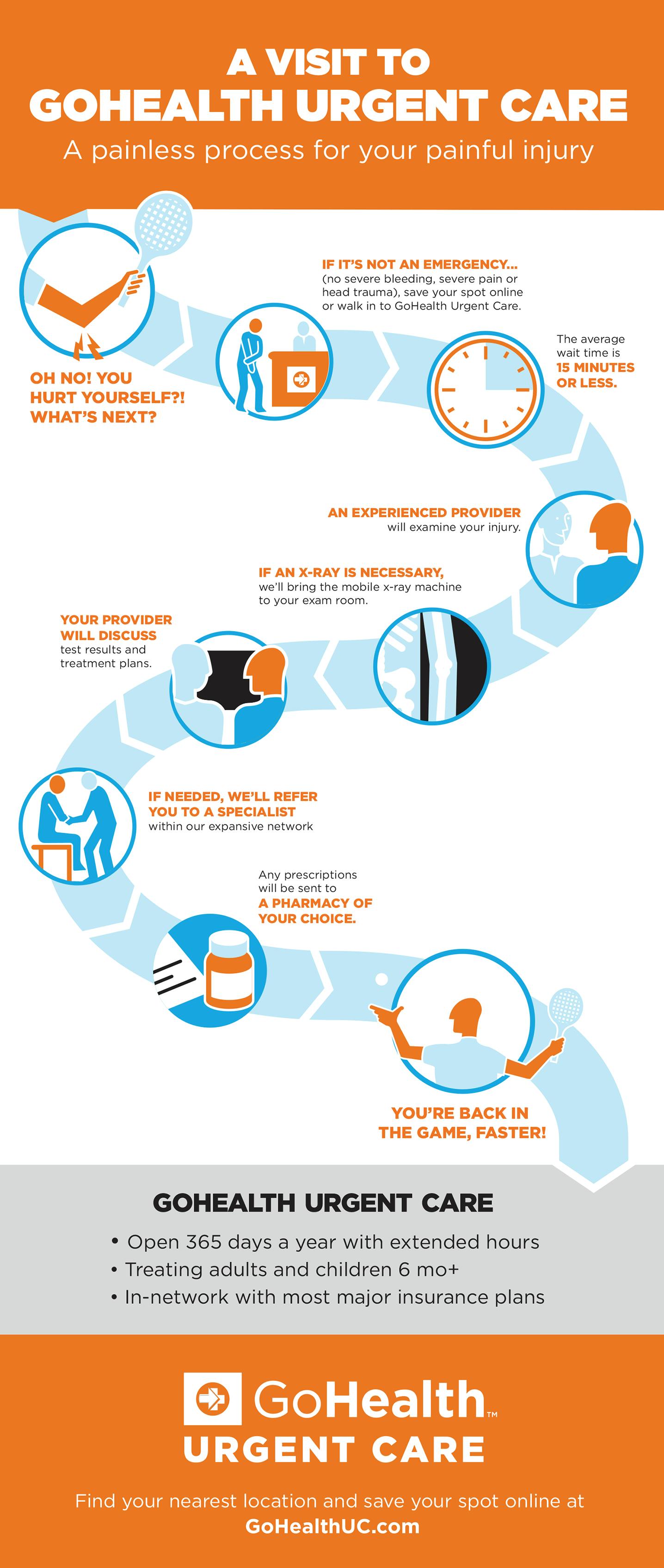 A VISIT TO GOHEALTH URGENT CARE

A painless process for your painful injury

OH NO! YOU HURT YOURSELF?! WHAT'S NEXT?

IF IT'S NOT AN EMERGENCY... (no severe bleeding, severe pain or head trauma), save your spot online or walk in to GoHealth Urgent Care.

The average wait time is 15 MINUTES OR LESS.

AN EXPERIENCED PROVIDER will examine your injury.

IF AN X-RAY IS NECESSARY, we'll bring the mobile x-ray machine to your exam room.

YOUR PROVIDER WILL DISCUSS test results and treatment plans.

IF NEEDED, WE'LL REFER YOU TO A SPECIALIST within our expansive network

Any prescriptions will be sent to A PHARMACY OF YOUR CHOICE.

YOU'RE BACK IN THE GAME, FASTER!

GOHEALTH URGENT CARE

• Open 365 days a year with extended hours
• Treating adults and children 6 mo+
• In-network with most major insurance plans

GoHealth™
URGENT CARE

Find your nearest location and save your spot online at GoHealthUC.com