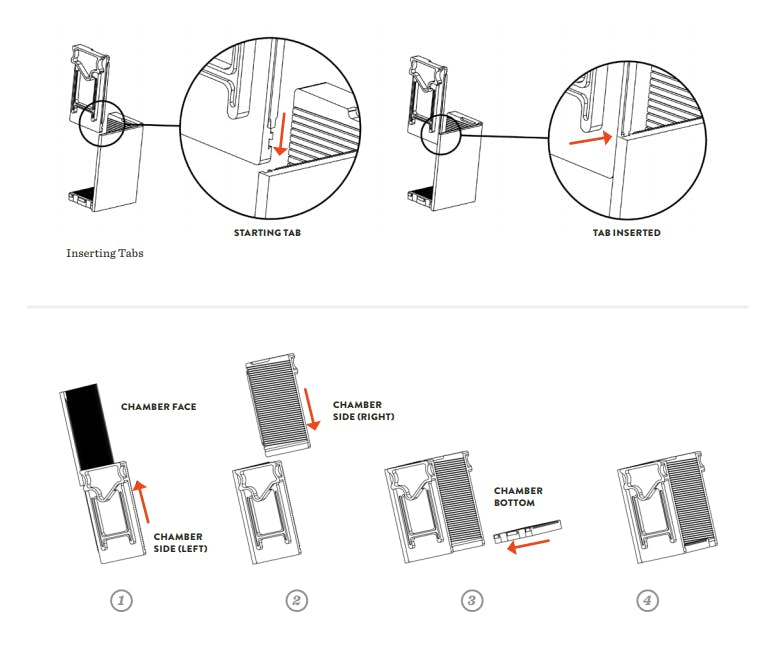 STARTING TAB

TAB INSERTED

Inserting Tabs

CHAMBER FACE

CHAMBER SIDE (LEFT)

CHAMBER SIDE (RIGHT)

CHAMBER BOTTOM

1

2

3

4