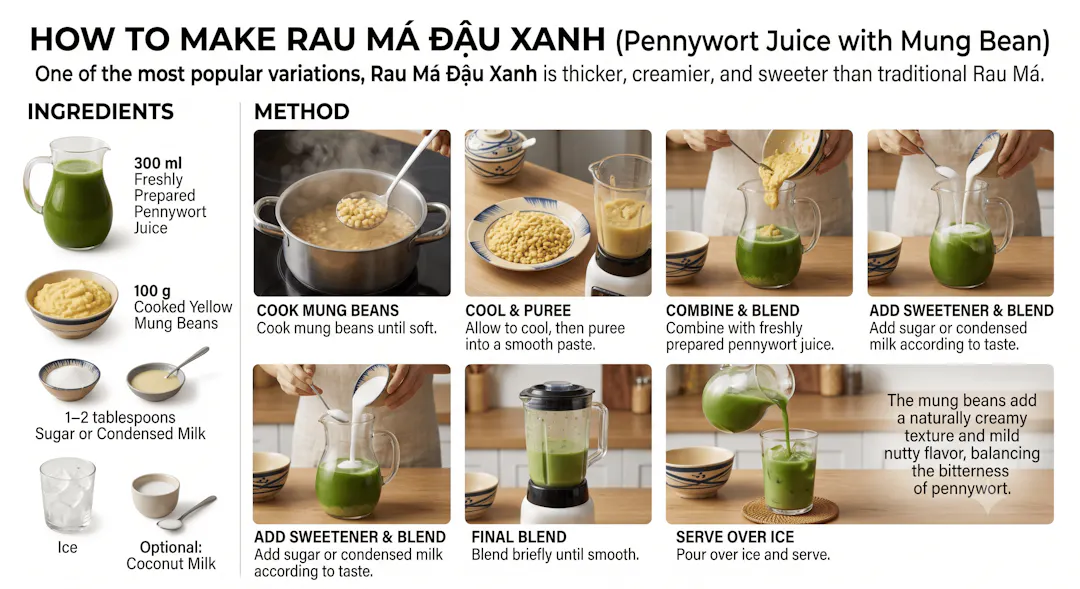 HOW TO MAKE RAU MÁ ĐẬU XANH (Pennywort Juice with Mung Bean)

One of the most popular variations, Rau Má Đậu Xanh is thicker, creamier, and sweeter than traditional Rau Má.

INGREDIENTS

300 ml Freshly Prepared Pennywort Juice

100 g Cooked Yellow Mung Beans

1–2 tablespoons Sugar or Condensed Milk

Ice

Optional: Coconut Milk

METHOD

COOK MUNG BEANS
Cook mung beans until soft.

COOL & PUREE
Allow to cool, then puree into a smooth paste.

COMBINE & BLEND
Combine with freshly prepared pennywort juice.

ADD SWEETENER & BLEND
Add sugar or condensed milk according to taste.

ADD SWEETENER & BLEND
Add sugar or condensed milk according to taste.

FINAL BLEND
Blend briefly until smooth.

SERVE OVER ICE
Pour over ice and serve.

The mung beans add a naturally creamy texture and mild nutty flavor, balancing the bitterness of pennywort.