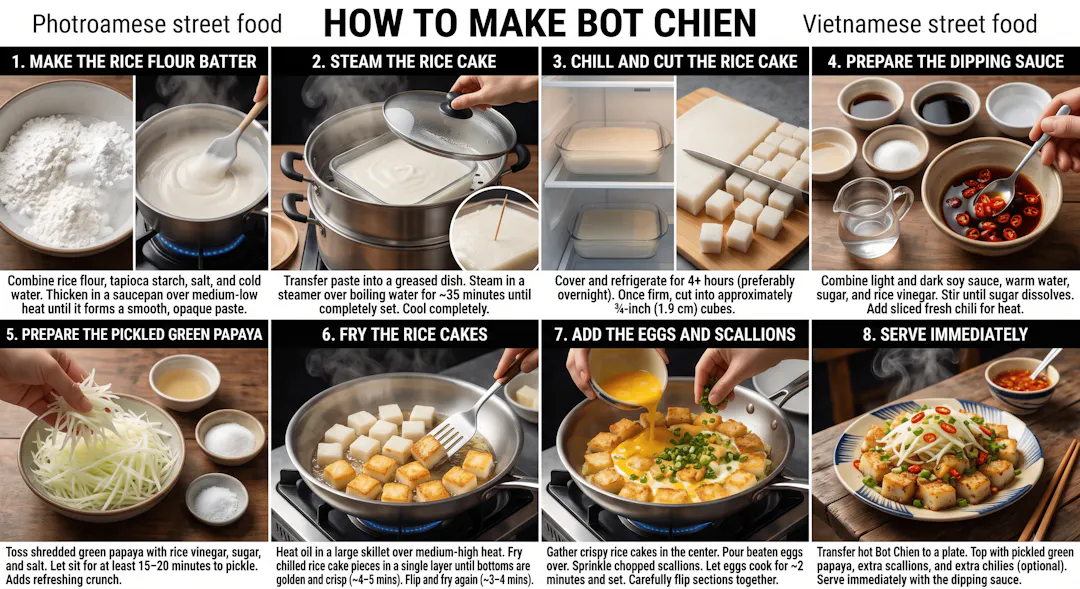 Photroamese street food HOW TO MAKE BOT CHIEN Vietnamese street food

1. MAKE THE RICE FLOUR BATTER

Combine rice flour, tapioca starch, salt, and cold water. Thicken in a saucepan over medium-low heat until it forms a smooth, opaque paste.

2. STEAM THE RICE CAKE

Transfer paste into a greased dish. Steam in a steamer over boiling water for ~35 minutes until completely set. Cool completely.

3. CHILL AND CUT THE RICE CAKE

Cover and refrigerate for 4+ hours (preferably overnight). Once firm, cut into approximately ¾-inch (1.9 cm) cubes.

4. PREPARE THE DIPPING SAUCE

Combine light and dark soy sauce, warm water, sugar, and rice vinegar. Stir until sugar dissolves. Add sliced fresh chili for heat.

5. PREPARE THE PICKLED GREEN PAPAYA

Toss shredded green papaya with rice vinegar, sugar, and salt. Let sit for at least 15–20 minutes to pickle. Adds refreshing crunch.

6. FRY THE RICE CAKES

Heat oil in a large skillet over medium-high heat. Fry chilled rice cake pieces in a single layer until bottoms are golden and crisp (~4–5 mins). Flip and fry again (~3–4 mins).

7. ADD THE EGGS AND SCALLIONS

Gather crispy rice cakes in the center. Pour beaten eggs over. Sprinkle chopped scallions. Let eggs cook for ~2 minutes and set. Carefully flip sections together.

8. SERVE IMMEDIATELY

Transfer hot Bot Chien to a plate. Top with pickled green papaya, extra scallions, and extra chilies (optional). Serve immediately with the dipping sauce.