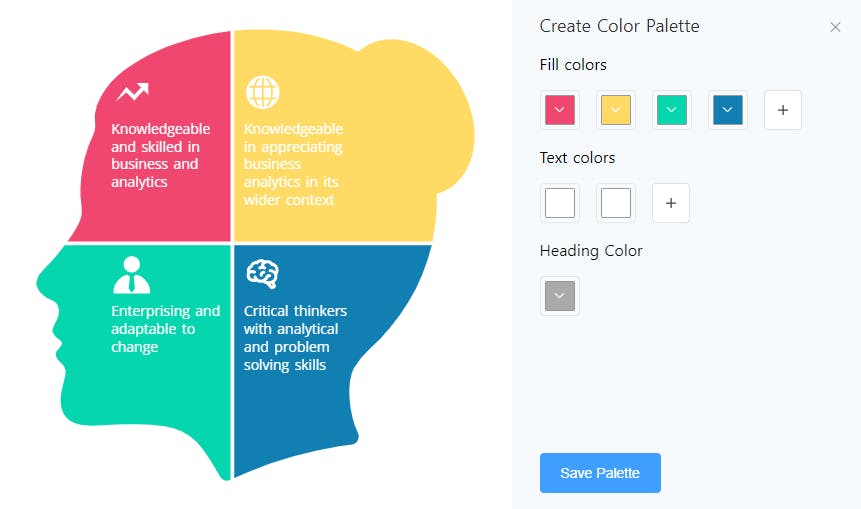 Knowledgeable and skilled in business and analytics

Knowledgeable in appreciating business analytics in its wider context

Enterprising and adaptable to change

Critical thinkers with analytical and problem solving skills

Create Color Palette

×

Fill colors

+

Text colors

+

Heading Color

Save Palette