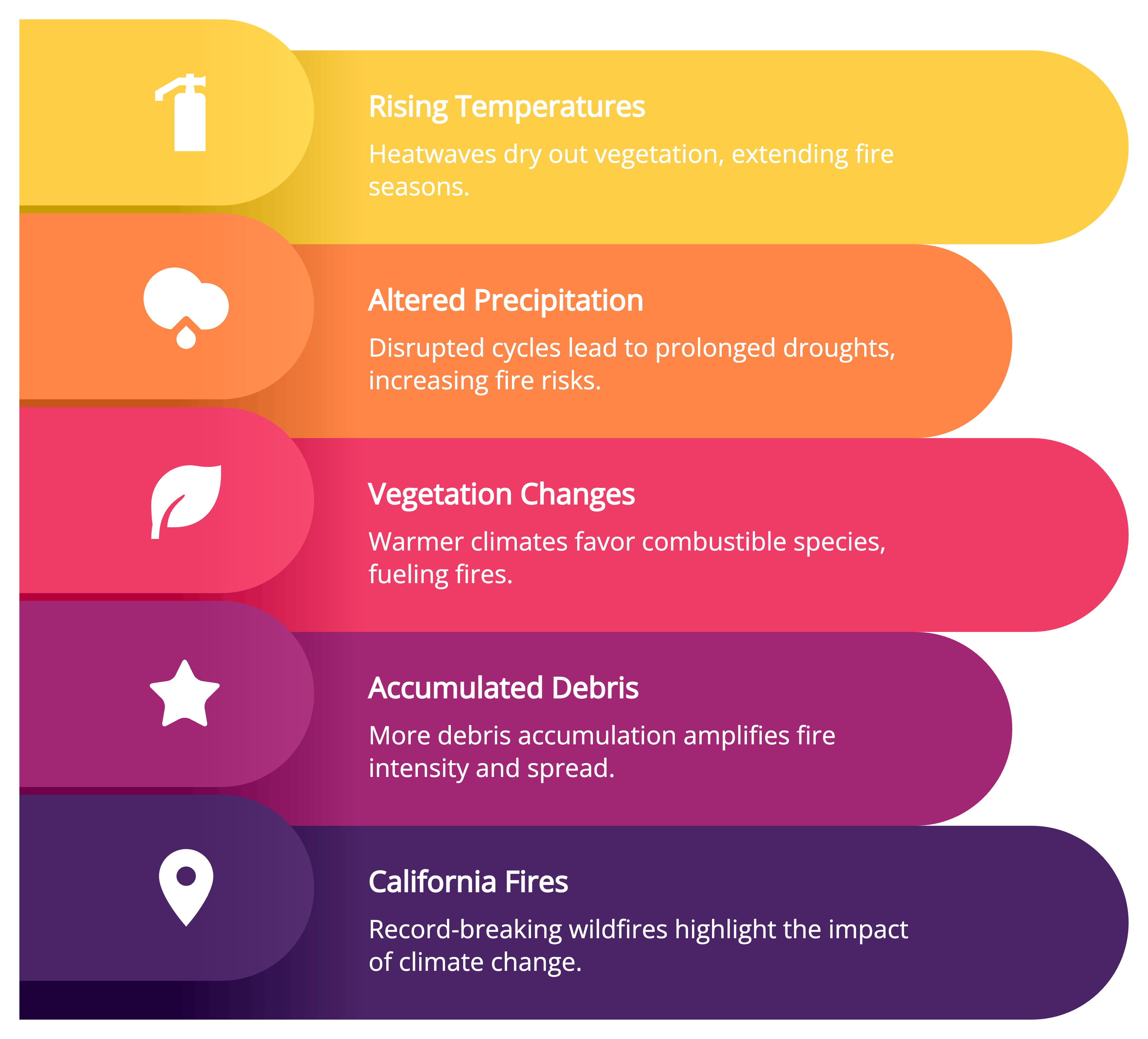 Rising Temperatures

Heatwaves dry out vegetation, extending fire seasons.

Altered Precipitation

Disrupted cycles lead to prolonged droughts, increasing fire risks.

Vegetation Changes

Warmer climates favor combustible species, fueling fires.

Accumulated Debris

More debris accumulation amplifies fire intensity and spread.

California Fires

Record-breaking wildfires highlight the impact of climate change.