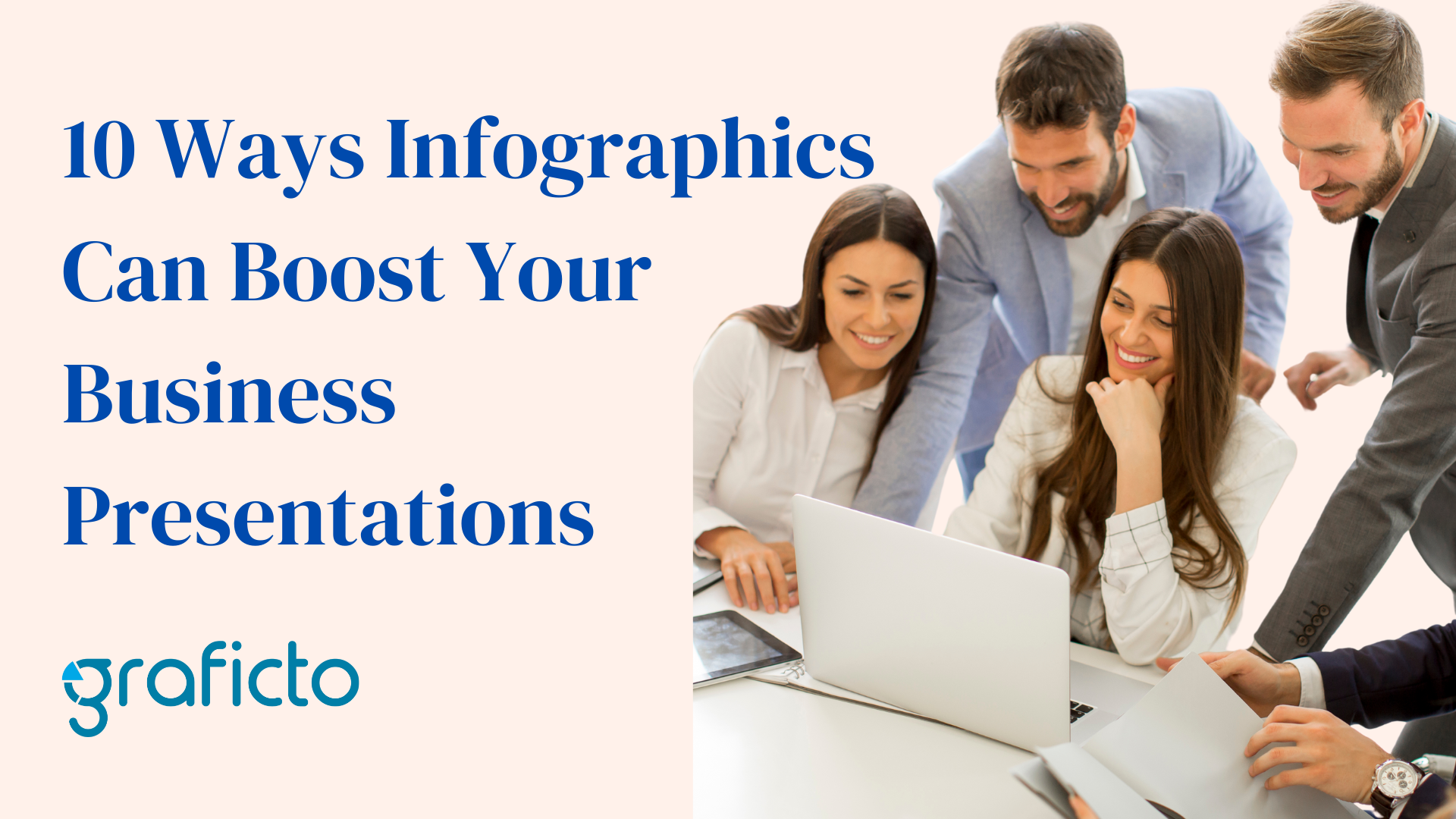 10 Ways Infographics Can Boost Your Business Presentations

graficto