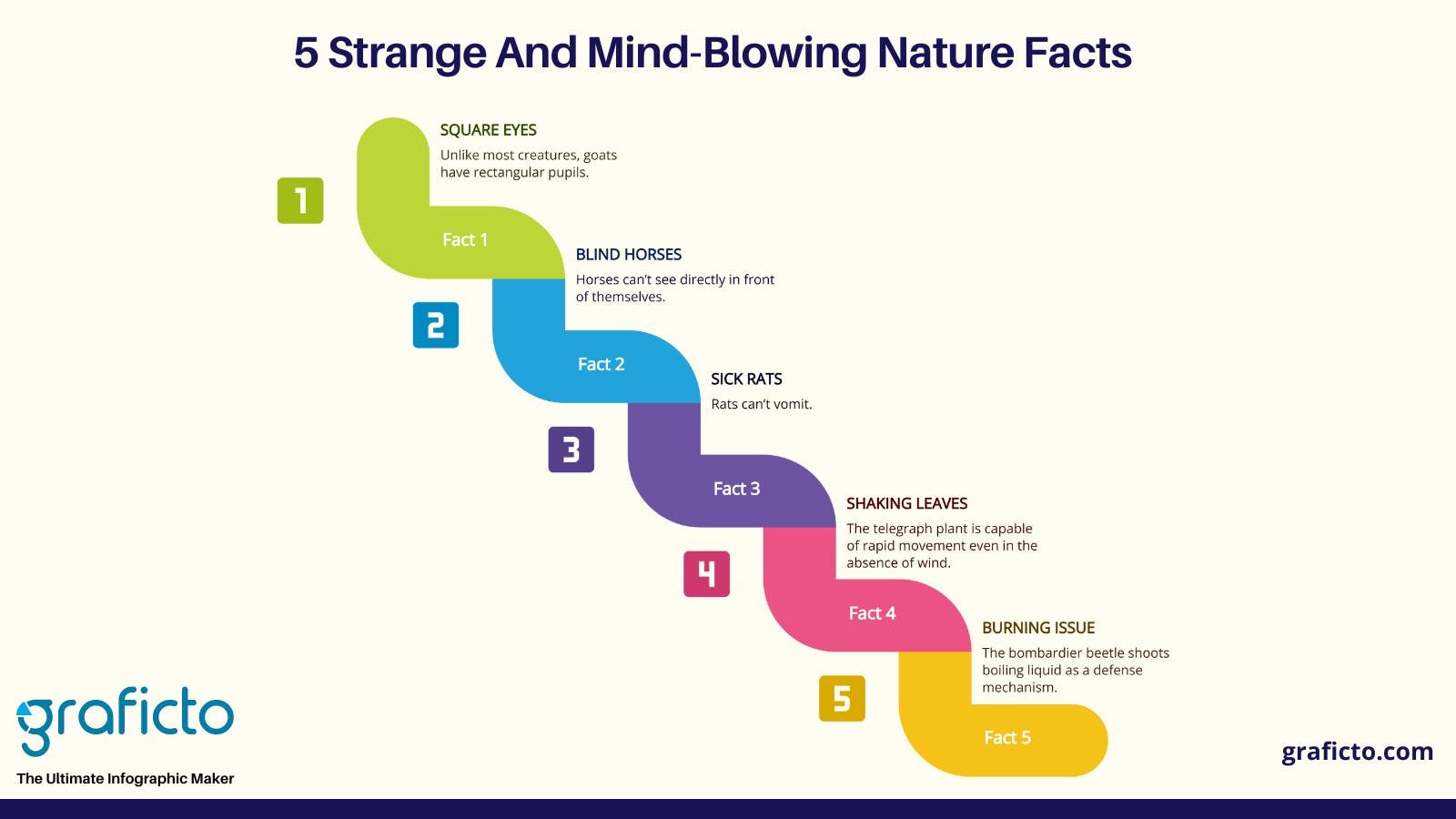 5 Strange And Mind-Blowing Nature Facts

1

SQUARE EYES
Unlike most creatures, goats have rectangular pupils.

Fact 1

2

BLIND HORSES
Horses can't see directly in front of themselves.

Fact 2

3

SICK RATS
Rats can't vomit.

Fact 3

4

SHAKING LEAVES
The telegraph plant is capable of rapid movement even in the absence of wind.

Fact 4

5

BURNING ISSUE
The bombardier beetle shoots boiling liquid as a defense mechanism.

Fact 5

graficto
The Ultimate Infographic Maker

graficto.com