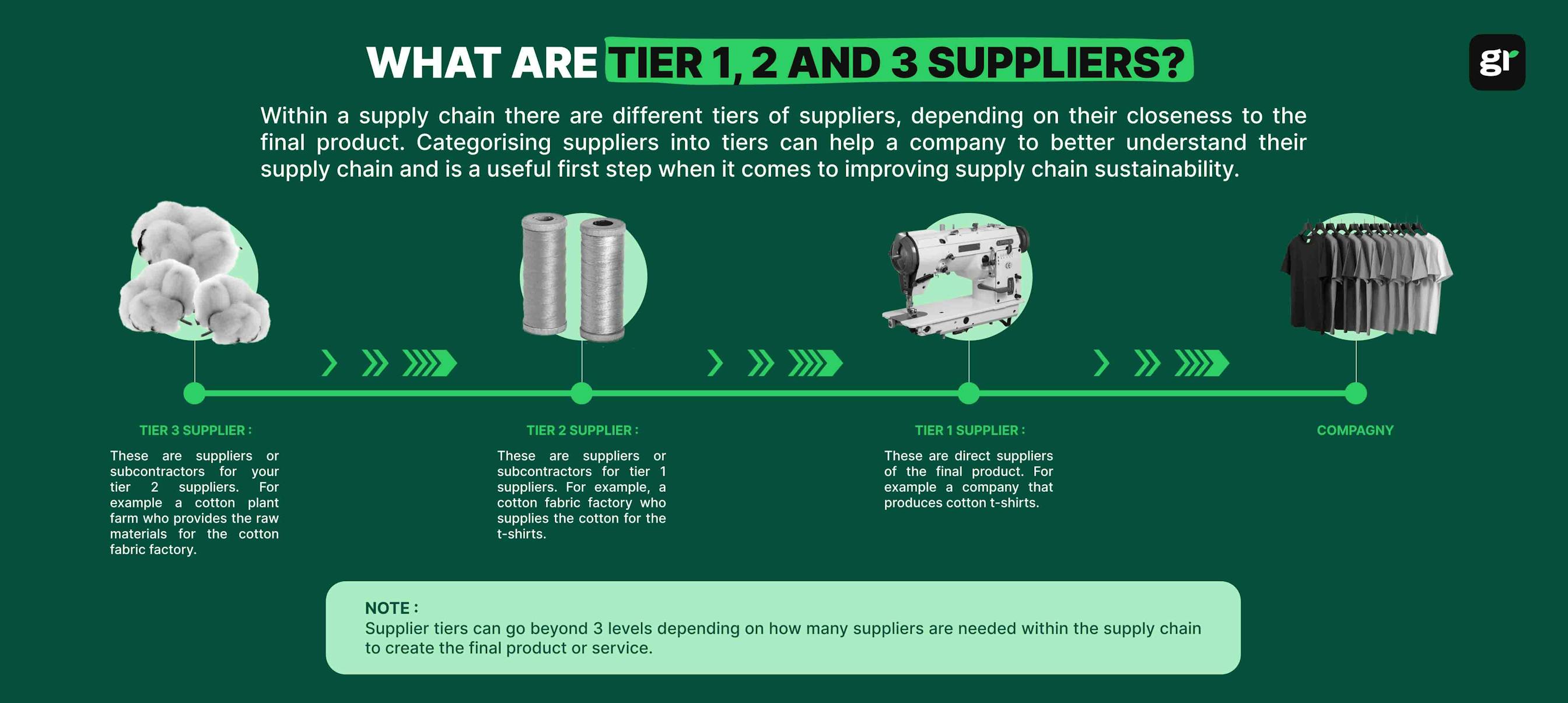 WHAT ARE TIER 1, 2 AND 3 SUPPLIERS?

gr

Within a supply chain there are different tiers of suppliers, depending on their closeness to the final product. Categorising suppliers into tiers can help a company to better understand their supply chain and is a useful first step when it comes to improving supply chain sustainability.

TIER 3 SUPPLIER :

These are suppliers or subcontractors for your tier 2 suppliers. For example a cotton plant farm who provides the raw materials for the cotton fabric factory.

TIER 2 SUPPLIER :

These are suppliers or subcontractors for tier 1 suppliers. For example, a cotton fabric factory who supplies the cotton for the t-shirts.

TIER 1 SUPPLIER :

These are direct suppliers of the final product. For example a company that produces cotton t-shirts.

COMPAGNY

NOTE :
Supplier tiers can go beyond 3 levels depending on how many suppliers are needed within the supply chain to create the final product or service.