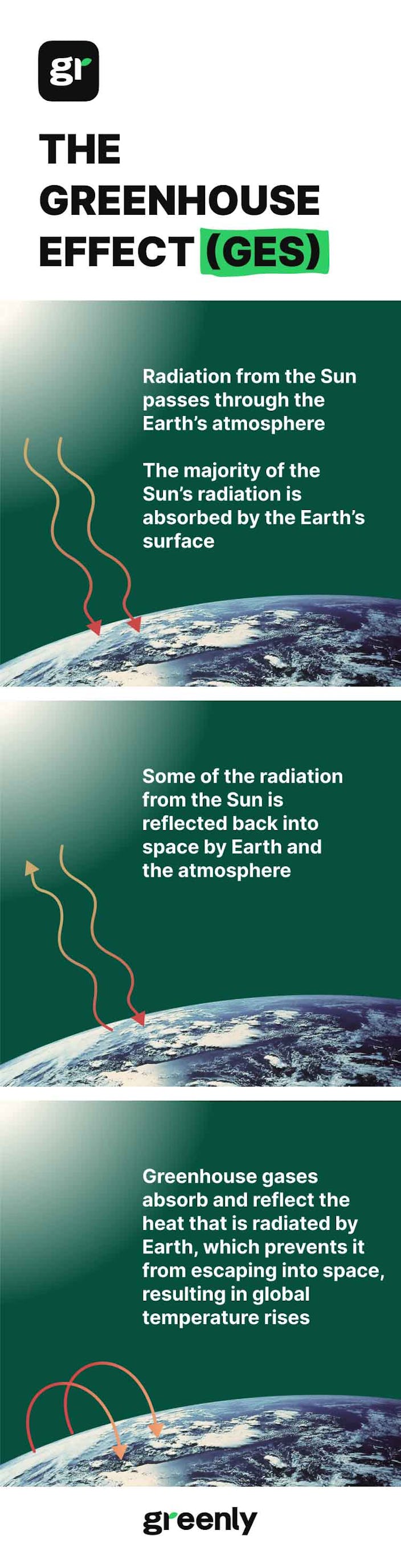 gr

THE GREENHOUSE EFFECT (GES)

Radiation from the Sun passes through the Earth's atmosphere

The majority of the Sun's radiation is absorbed by the Earth's surface

Some of the radiation from the Sun is reflected back into space by Earth and the atmosphere

Greenhouse gases absorb and reflect the heat that is radiated by Earth, which prevents it from escaping into space, resulting in global temperature rises

greenly