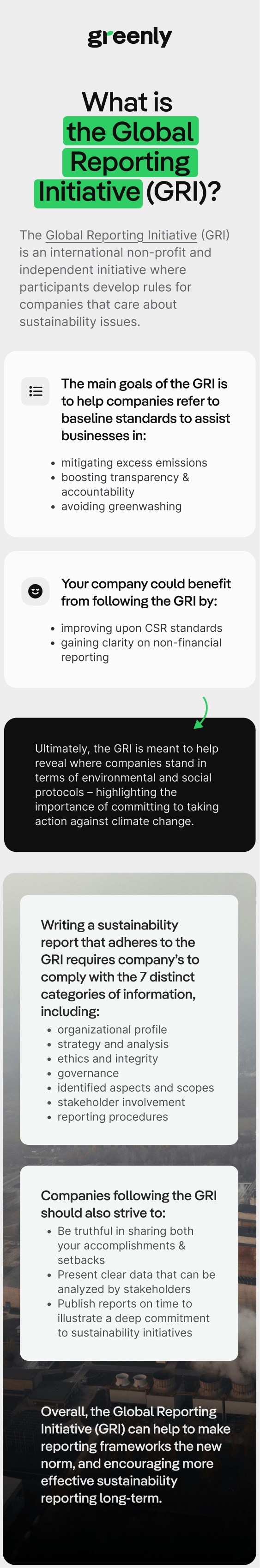 greenly

What is the Global Reporting Initiative (GRI)?

The Global Reporting Initiative (GRI) is an international non-profit and independent initiative where participants develop rules for companies that care about sustainability issues.

The main goals of the GRI is to help companies refer to baseline standards to assist businesses in:

- mitigating excess emissions
- boosting transparency & accountability
- avoiding greenwashing

Your company could benefit from following the GRI by:

- improving upon CSR standards
- gaining clarity on non-financial reporting

Ultimately, the GRI is meant to help reveal where companies stand in terms of environmental and social protocols – highlighting the importance of committing to taking action against climate change.

Writing a sustainability report that adheres to the GRI requires company's to comply with the 7 distinct categories of information, including:

- organizational profile
- strategy and analysis
- ethics and integrity
- governance
- identified aspects and scopes
- stakeholder involvement
- reporting procedures

Companies following the GRI should also strive to:

- Be truthful in sharing both your accomplishments & setbacks
- Present clear data that can be analyzed by stakeholders
- Publish reports on time to illustrate a deep commitment to sustainability initiatives

Overall, the Global Reporting Initiative (GRI) can help to make reporting frameworks the new norm, and encouraging more effective sustainability reporting long-term.