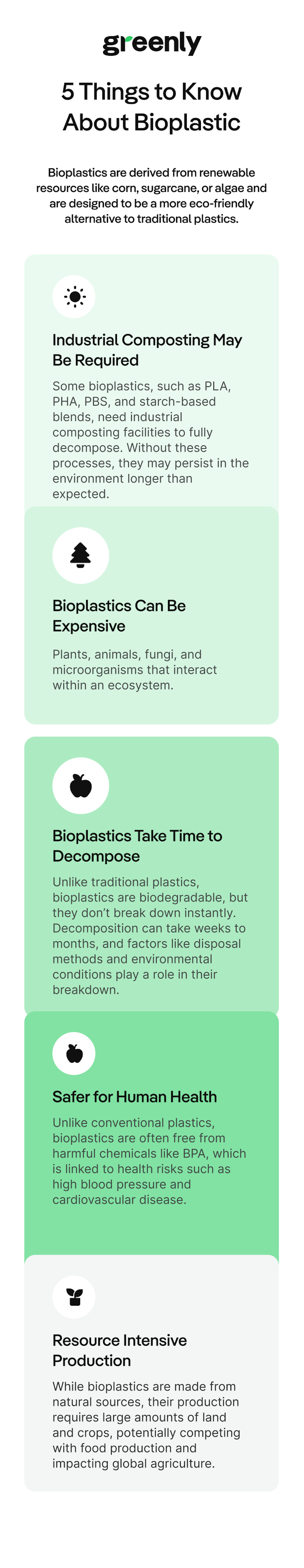 greenly

5 Things to Know About Bioplastic

Bioplastics are derived from renewable resources like corn, sugarcane, or algae and are designed to be a more eco-friendly alternative to traditional plastics.

Industrial Composting May Be Required

Some bioplastics, such as PLA, PHA, PBS, and starch-based blends, need industrial composting facilities to fully decompose. Without these processes, they may persist in the environment longer than expected.

Bioplastics Can Be Expensive

Plants, animals, fungi, and microorganisms that interact within an ecosystem.

Bioplastics Take Time to Decompose

Unlike traditional plastics, bioplastics are biodegradable, but they don't break down instantly. Decomposition can take weeks to months, and factors like disposal methods and environmental conditions play a role in their breakdown.

Safer for Human Health

Unlike conventional plastics, bioplastics are often free from harmful chemicals like BPA, which is linked to health risks such as high blood pressure and cardiovascular disease.

Resource Intensive Production

While bioplastics are made from natural sources, their production requires large amounts of land and crops, potentially competing with food production and impacting global agriculture.