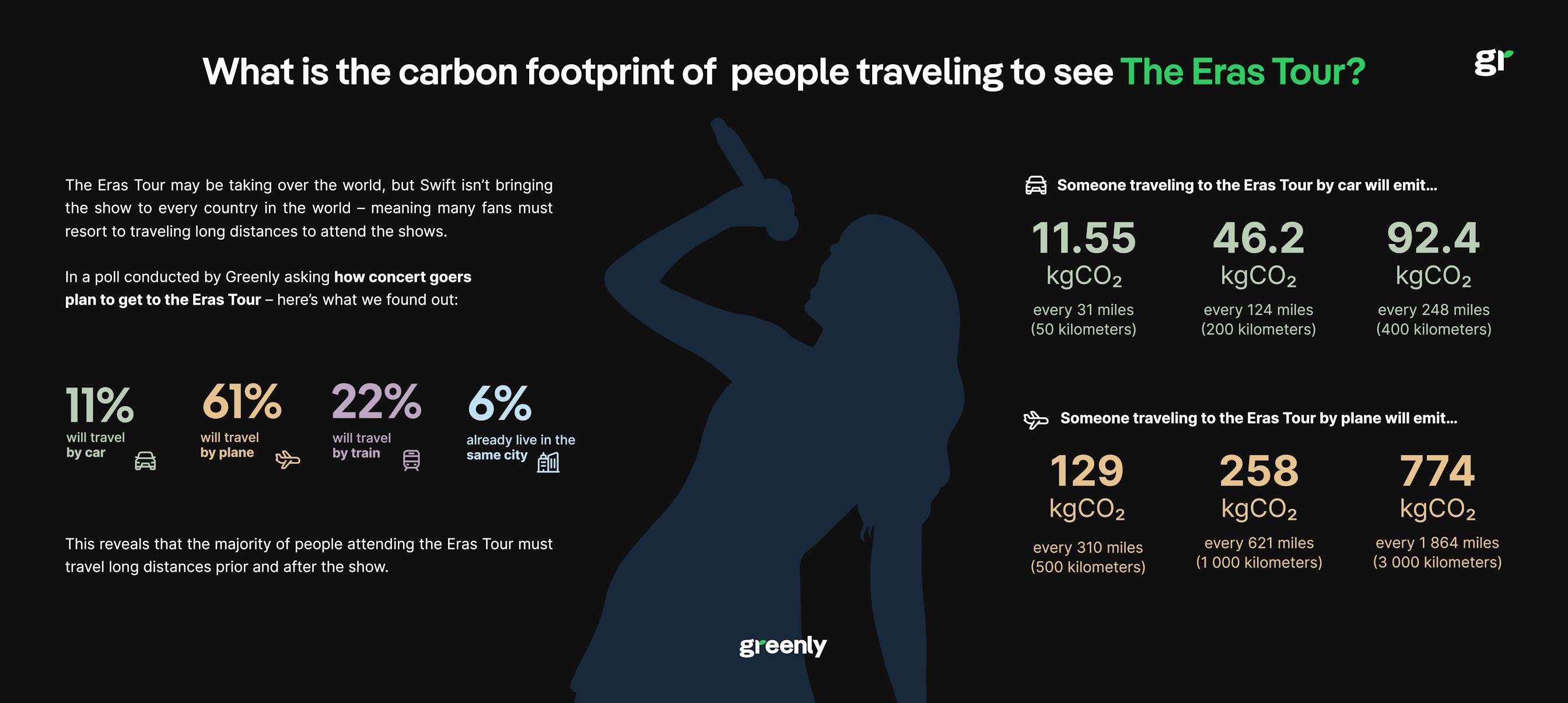 What is the carbon footprint of people traveling to see The Eras Tour?

gr

The Eras Tour may be taking over the world, but Swift isn't bringing the show to every country in the world – meaning many fans must resort to traveling long distances to attend the shows.

In a poll conducted by Greenly asking how concert goers plan to get to the Eras Tour – here's what we found out:

11% will travel by car

61% will travel by plane

22% will travel by train

6% already live in the same city

This reveals that the majority of people attending the Eras Tour must travel long distances prior and after the show.

Someone traveling to the Eras Tour by car will emit...

11.55 $kgCO_2$ every 31 miles (50 kilometers)

46.2 $kgCO_2$ every 124 miles (200 kilometers)

92.4 $kgCO_2$ every 248 miles (400 kilometers)

Someone traveling to the Eras Tour by plane will emit...

129 $kgCO_2$ every 310 miles (500 kilometers)

258 $kgCO_2$ every 621 miles (1 000 kilometers)

774 $kgCO_2$ every 1 864 miles (3 000 kilometers)

greenly