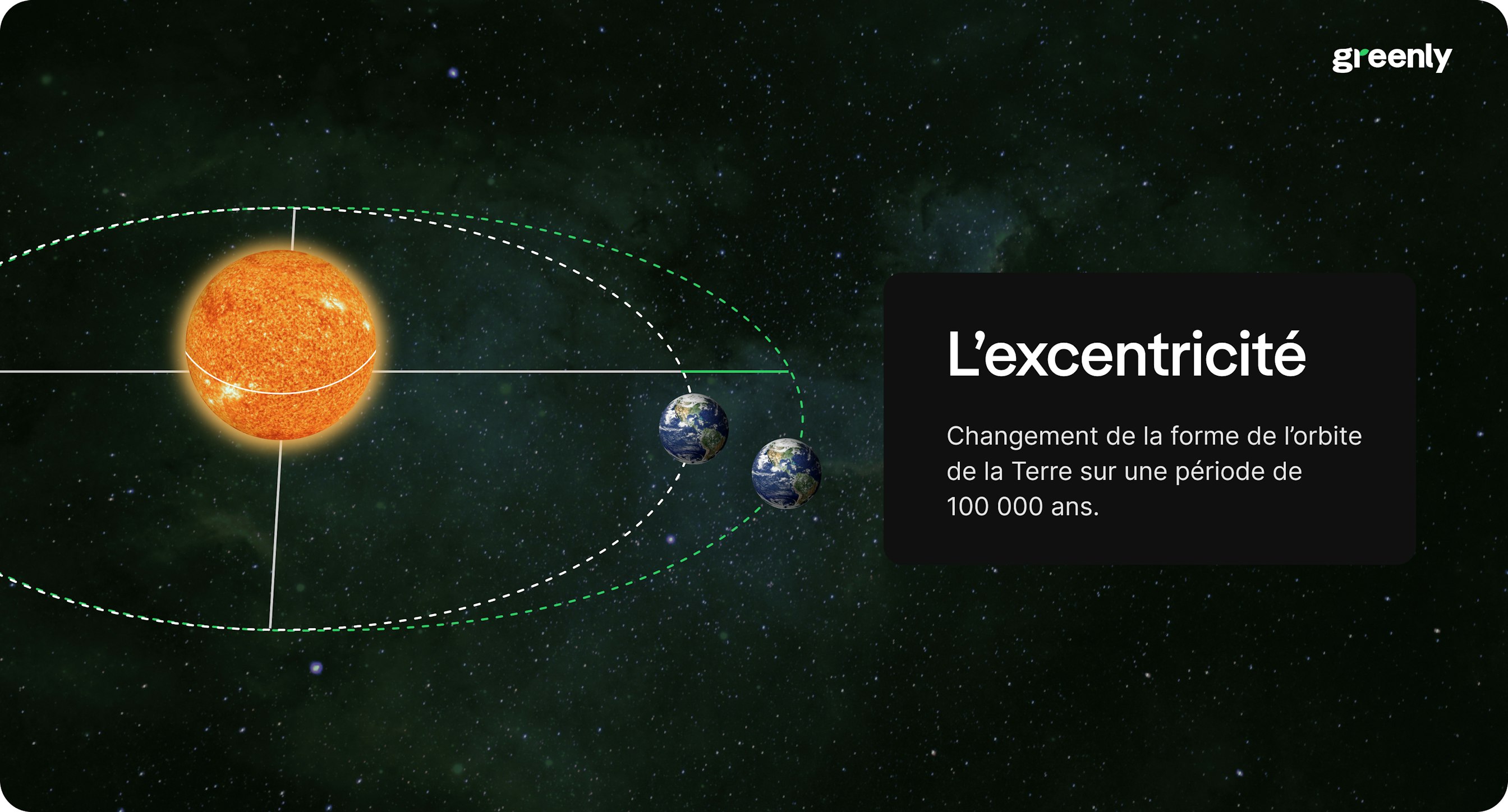 greenly

L’excentricité

Changement de la forme de l’orbite de la Terre sur une période de 100 000 ans.