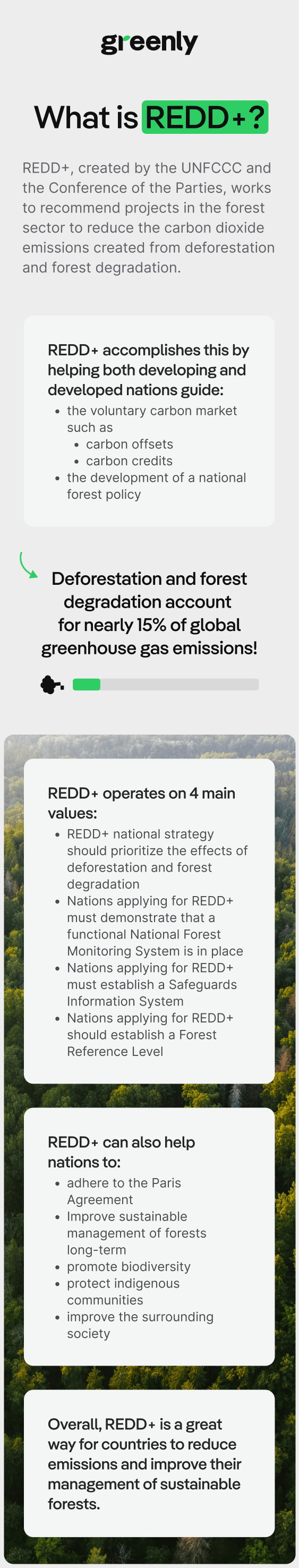 greenly

What is REDD+?

REDD+, created by the UNFCCC and the Conference of the Parties, works to recommend projects in the forest sector to reduce the carbon dioxide emissions created from deforestation and forest degradation.

REDD+ accomplishes this by helping both developing and developed nations guide:

- the voluntary carbon market such as
  - carbon offsets
  - carbon credits
- the development of a national forest policy

Deforestation and forest degradation account for nearly 15% of global greenhouse gas emissions!

REDD+ operates on 4 main values:

- REDD+ national strategy should prioritize the effects of deforestation and forest degradation
- Nations applying for REDD+ must demonstrate that a functional National Forest Monitoring System is in place
- Nations applying for REDD+ must establish a Safeguards Information System
- Nations applying for REDD+ should establish a Forest Reference Level

REDD+ can also help nations to:

- adhere to the Paris Agreement
- Improve sustainable management of forests long-term
- promote biodiversity
- protect indigenous communities
- improve the surrounding society

Overall, REDD+ is a great way for countries to reduce emissions and improve their management of sustainable forests.