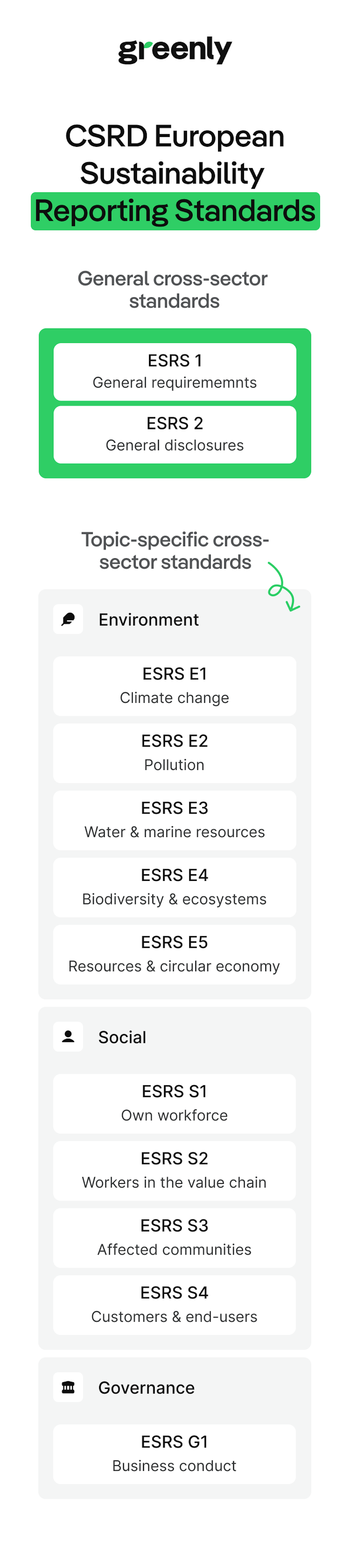 greenly

CSRD European Sustainability Reporting Standards

General cross-sector standards

ESRS 1
General requirememnts

ESRS 2
General disclosures

Topic-specific cross-sector standards

Environment

ESRS E1
Climate change

ESRS E2
Pollution

ESRS E3
Water & marine resources

ESRS E4
Biodiversity & ecosystems

ESRS E5
Resources & circular economy

Social

ESRS S1
Own workforce

ESRS S2
Workers in the value chain

ESRS S3
Affected communities

ESRS S4
Customers & end-users

Governance

ESRS G1
Business conduct