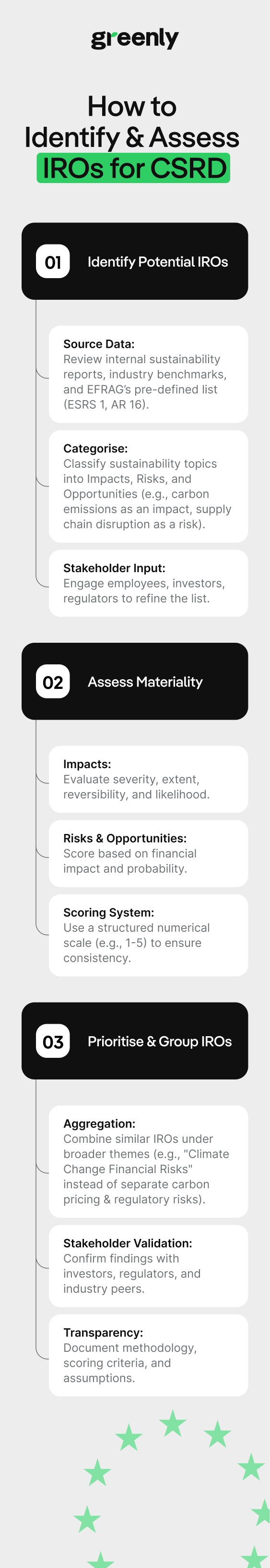 greenly

How to Identify & Assess IROs for CSRD

01 Identify Potential IROs

Source Data:
Review internal sustainability reports, industry benchmarks, and EFRAG's pre-defined list (ESRS 1, AR 16).

Categorise:
Classify sustainability topics into Impacts, Risks, and Opportunities (e.g., carbon emissions as an impact, supply chain disruption as a risk).

Stakeholder Input:
Engage employees, investors, regulators to refine the list.

02 Assess Materiality

Impacts:
Evaluate severity, extent, reversibility, and likelihood.

Risks & Opportunities:
Score based on financial impact and probability.

Scoring System:
Use a structured numerical scale (e.g., 1-5) to ensure consistency.

03 Prioritise & Group IROs

Aggregation:
Combine similar IROs under broader themes (e.g., "Climate Change Financial Risks" instead of separate carbon pricing & regulatory risks).

Stakeholder Validation:
Confirm findings with investors, regulators, and industry peers.

Transparency:
Document methodology, scoring criteria, and assumptions.