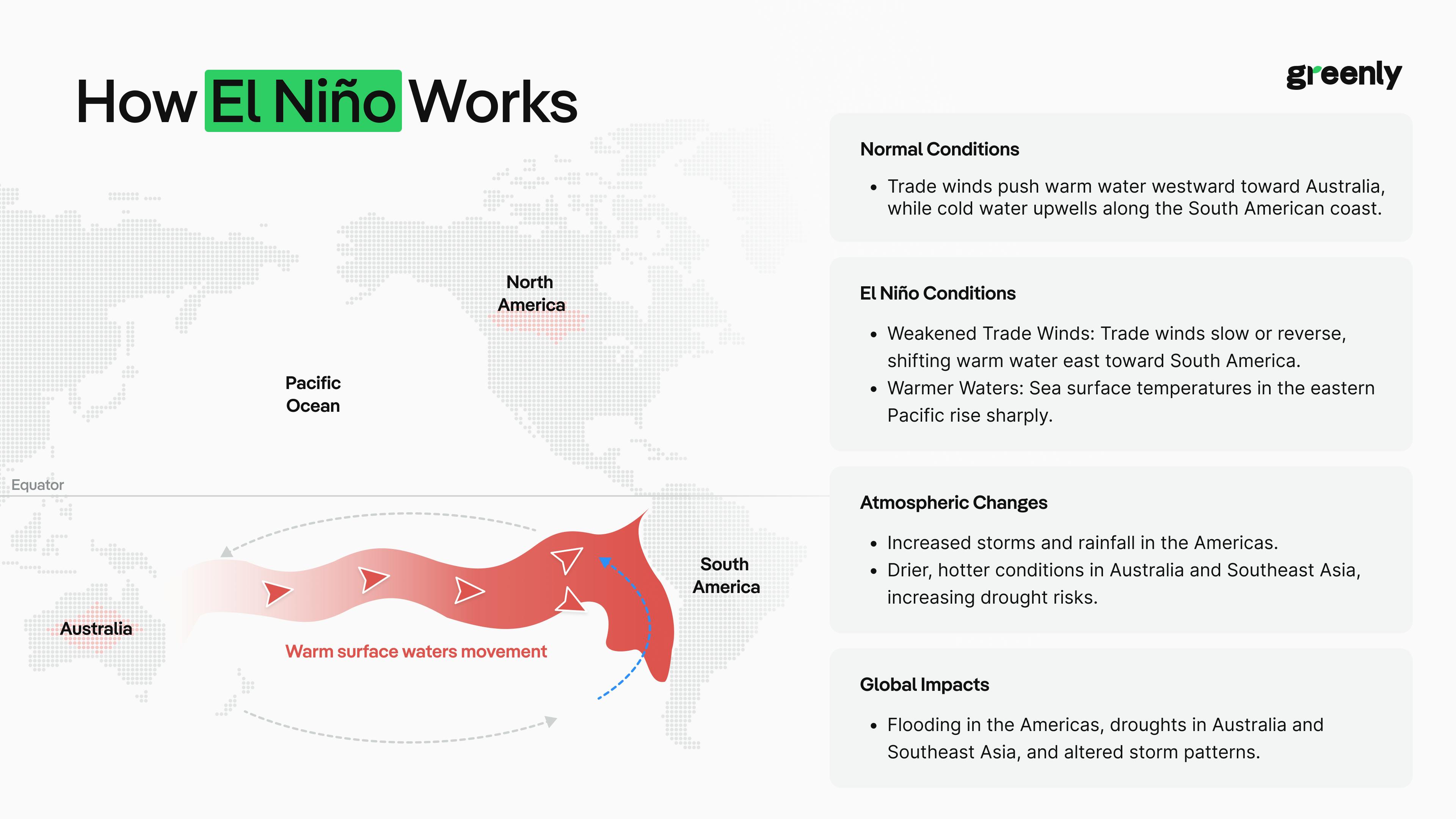 How El Niño Works

greenly

North America

Pacific Ocean

Equator

South America

Australia

Warm surface waters movement

Normal Conditions

- Trade winds push warm water westward toward Australia, while cold water upwells along the South American coast.

El Niño Conditions

- Weakened Trade Winds: Trade winds slow or reverse, shifting warm water east toward South America.
- Warmer Waters: Sea surface temperatures in the eastern Pacific rise sharply.

Atmospheric Changes

- Increased storms and rainfall in the Americas.
- Drier, hotter conditions in Australia and Southeast Asia, increasing drought risks.

Global Impacts

- Flooding in the Americas, droughts in Australia and Southeast Asia, and altered storm patterns.