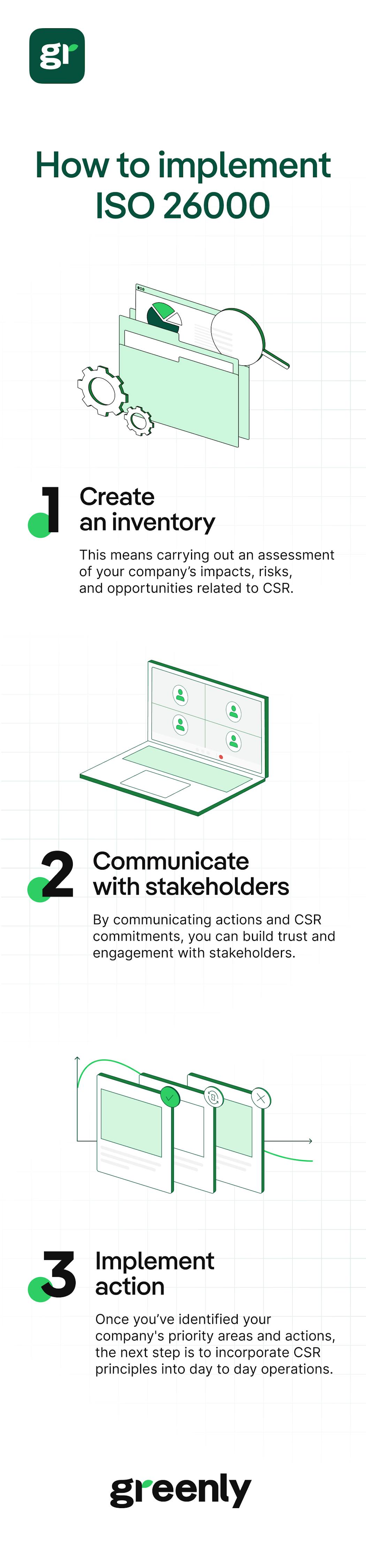 gr

How to implement ISO 26000

1 Create an inventory

This means carrying out an assessment of your company's impacts, risks, and opportunities related to CSR.

2 Communicate with stakeholders

By communicating actions and CSR commitments, you can build trust and engagement with stakeholders.

3 Implement action

Once you've identified your company's priority areas and actions, the next step is to incorporate CSR principles into day to day operations.

greenly