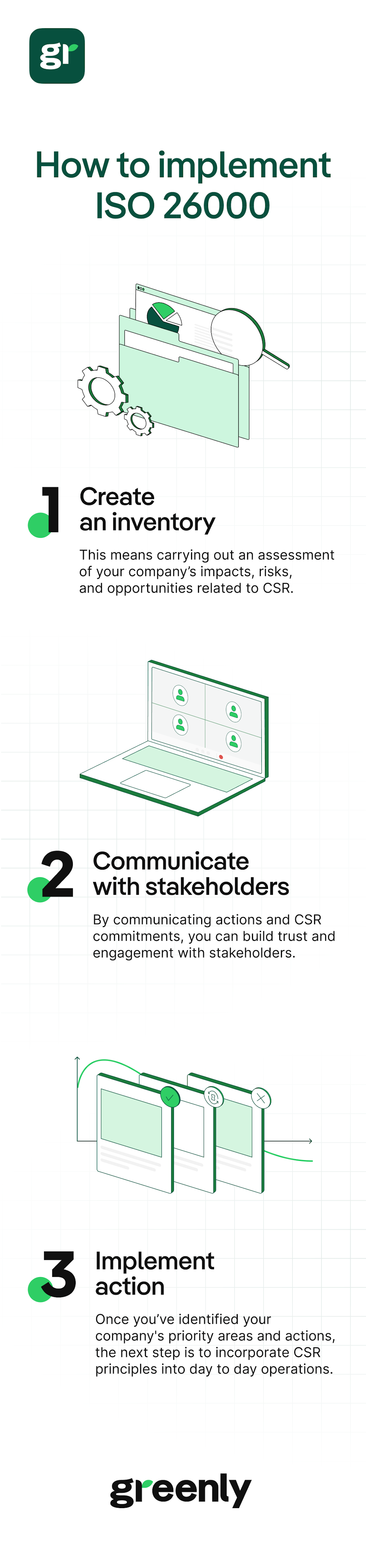 gr

How to implement ISO 26000

1 Create an inventory

This means carrying out an assessment of your company's impacts, risks, and opportunities related to CSR.

2 Communicate with stakeholders

By communicating actions and CSR commitments, you can build trust and engagement with stakeholders.

3 Implement action

Once you've identified your company's priority areas and actions, the next step is to incorporate CSR principles into day to day operations.

greenly