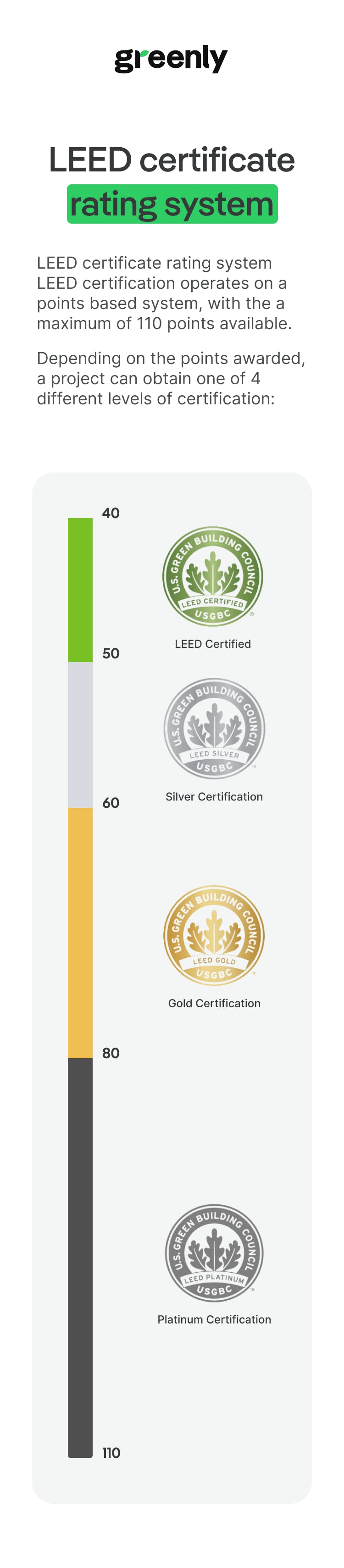 greenly

LEED certificate rating system

LEED certificate rating system LEED certification operates on a points based system, with the a maximum of 110 points available.

Depending on the points awarded, a project can obtain one of 4 different levels of certification:

40

U.S. GREEN BUILDING COUNCIL LEED CERTIFIED USGBC

LEED Certified

50

U.S. GREEN BUILDING COUNCIL LEED SILVER USGBC

Silver Certification

60

U.S. GREEN BUILDING COUNCIL LEED GOLD USGBC

Gold Certification

80

U.S. GREEN BUILDING COUNCIL LEED PLATINUM USGBC

Platinum Certification

110