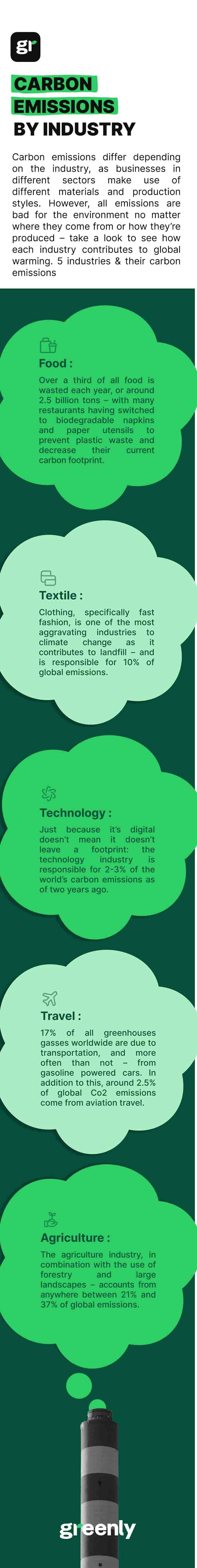 gr

CARBON EMISSIONS BY INDUSTRY

Carbon emissions differ depending on the industry, as businesses in different sectors make use of different materials and production styles. However, all emissions are bad for the environment no matter where they come from or how they're produced – take a look to see how each industry contributes to global warming. 5 industries & their carbon emissions

Food :

Over a third of all food is wasted each year, or around 2.5 billion tons – with many restaurants having switched to biodegradable napkins and paper utensils to prevent plastic waste and decrease their current carbon footprint.

Textile :

Clothing, specifically fast fashion, is one of the most aggravating industries to climate change as it contributes to landfill – and is responsible for 10% of global emissions.

Technology :

Just because it's digital doesn't mean it doesn't leave a footprint: the technology industry is responsible for 2-3% of the world's carbon emissions as of two years ago.

Travel :

17% of all greenhouses gasses worldwide are due to transportation, and more often than not – from gasoline powered cars. In addition to this, around 2.5% of global Co2 emissions come from aviation travel.

Agriculture :

The agriculture industry, in combination with the use of forestry and large landscapes – accounts from anywhere between 21% and 37% of global emissions.

greenly