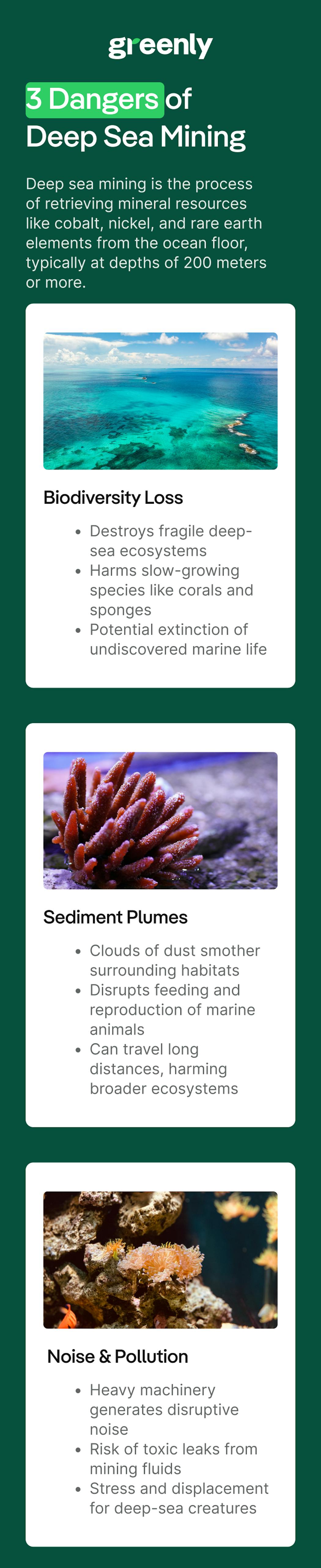 greenly

3 Dangers of Deep Sea Mining

Deep sea mining is the process of retrieving mineral resources like cobalt, nickel, and rare earth elements from the ocean floor, typically at depths of 200 meters or more.

Biodiversity Loss

- Destroys fragile deep-sea ecosystems
- Harms slow-growing species like corals and sponges
- Potential extinction of undiscovered marine life

Sediment Plumes

- Clouds of dust smother surrounding habitats
- Disrupts feeding and reproduction of marine animals
- Can travel long distances, harming broader ecosystems

Noise & Pollution

- Heavy machinery generates disruptive noise
- Risk of toxic leaks from mining fluids
- Stress and displacement for deep-sea creatures