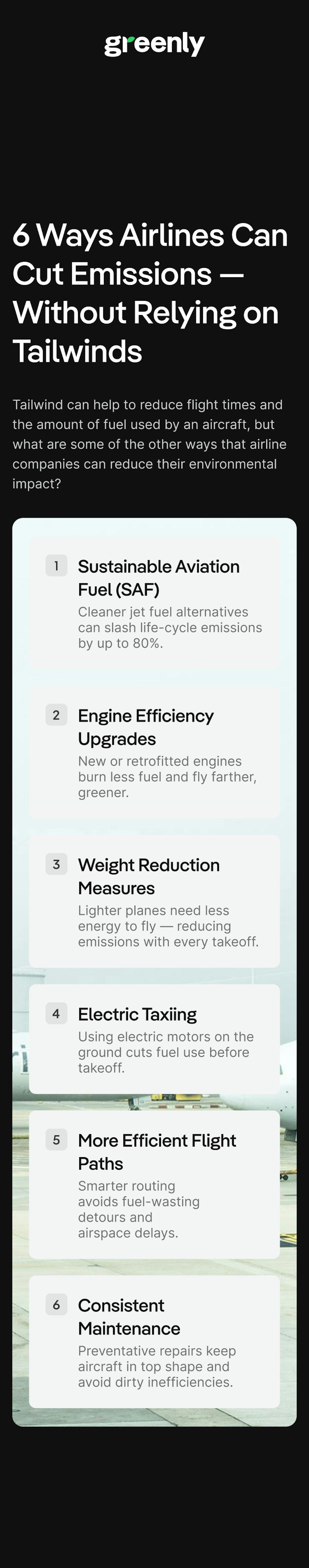 greenly

6 Ways Airlines Can Cut Emissions — Without Relying on Tailwinds

Tailwind can help to reduce flight times and the amount of fuel used by an aircraft, but what are some of the other ways that airline companies can reduce their environmental impact?

1 Sustainable Aviation Fuel (SAF)
Cleaner jet fuel alternatives can slash life-cycle emissions by up to 80%.

2 Engine Efficiency Upgrades
New or retrofitted engines burn less fuel and fly farther, greener.

3 Weight Reduction Measures
Lighter planes need less energy to fly — reducing emissions with every takeoff.

4 Electric Taxiing
Using electric motors on the ground cuts fuel use before takeoff.

5 More Efficient Flight Paths
Smarter routing avoids fuel-wasting detours and airspace delays.

6 Consistent Maintenance
Preventative repairs keep aircraft in top shape and avoid dirty inefficiencies.