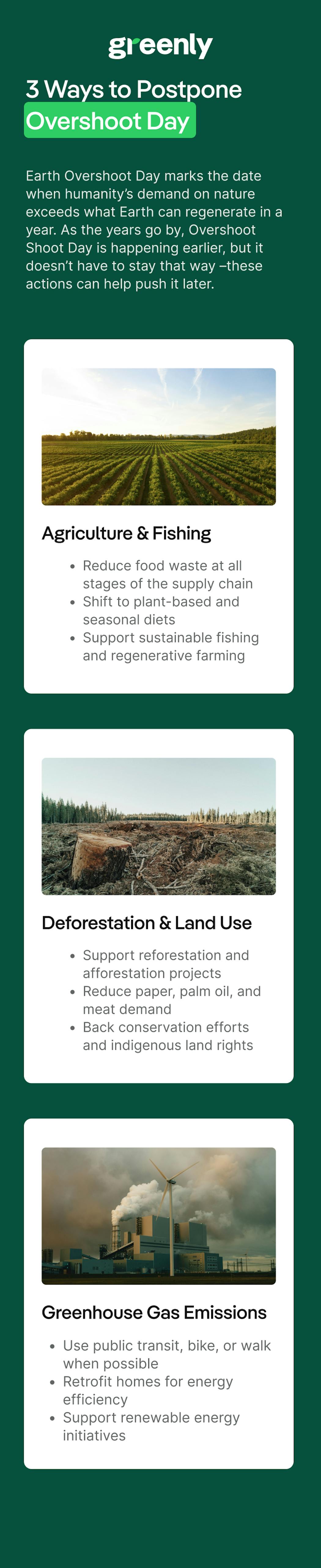 greenly

3 Ways to Postpone Overshoot Day

Earth Overshoot Day marks the date when humanity's demand on nature exceeds what Earth can regenerate in a year. As the years go by, Overshoot Shoot Day is happening earlier, but it doesn't have to stay that way –these actions can help push it later.

Agriculture & Fishing

- Reduce food waste at all stages of the supply chain
- Shift to plant-based and seasonal diets
- Support sustainable fishing and regenerative farming

Deforestation & Land Use

- Support reforestation and afforestation projects
- Reduce paper, palm oil, and meat demand
- Back conservation efforts and indigenous land rights

Greenhouse Gas Emissions

- Use public transit, bike, or walk when possible
- Retrofit homes for energy efficiency
- Support renewable energy initiatives