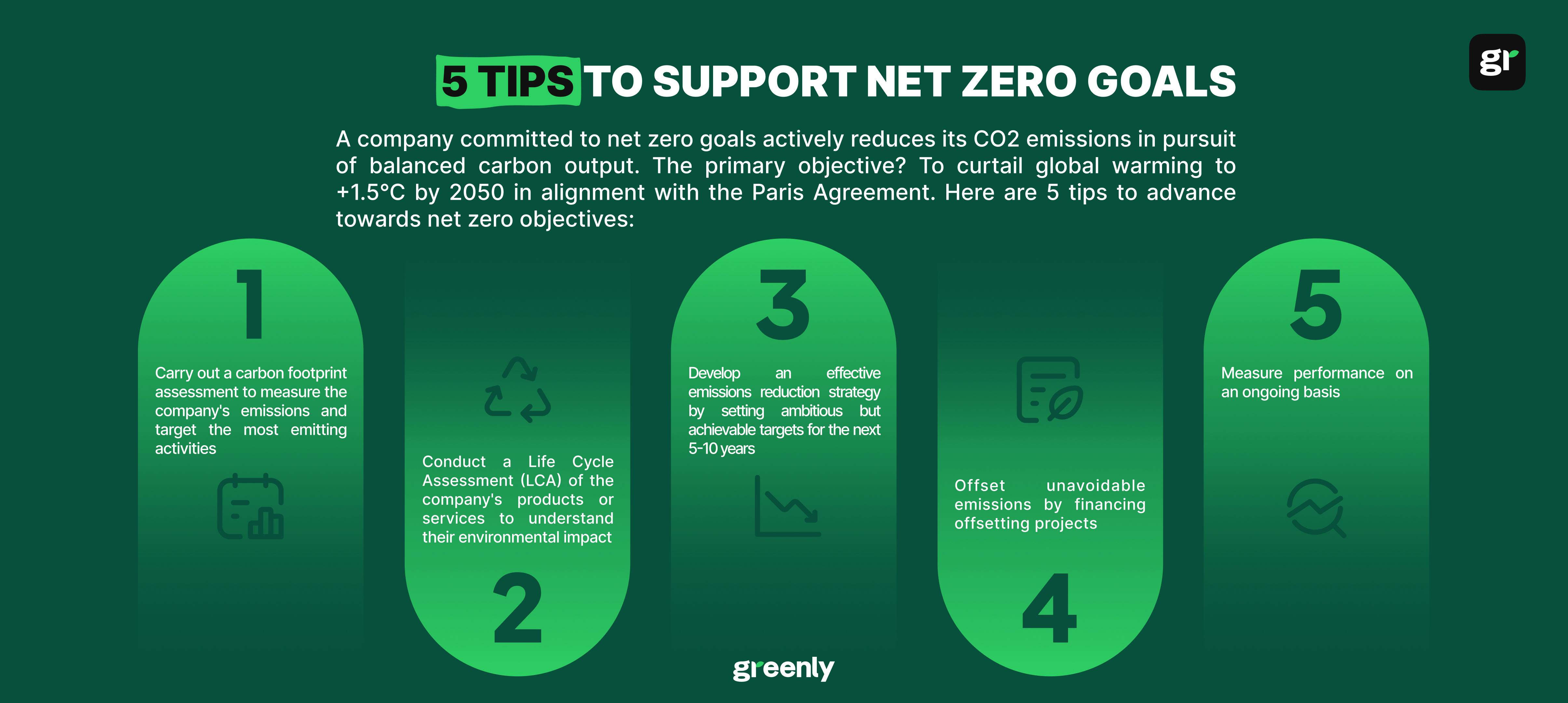 gr

5 TIPS TO SUPPORT NET ZERO GOALS

A company committed to net zero goals actively reduces its CO2 emissions in pursuit of balanced carbon output. The primary objective? To curtail global warming to +1.5°C by 2050 in alignment with the Paris Agreement. Here are 5 tips to advance towards net zero objectives:

1

Carry out a carbon footprint assessment to measure the company's emissions and target the most emitting activities

Conduct a Life Cycle Assessment (LCA) of the company's products or services to understand their environmental impact

2

3

Develop an effective emissions reduction strategy by setting ambitious but achievable targets for the next 5-10 years

Offset unavoidable emissions by financing offsetting projects

4

5

Measure performance on an ongoing basis

greenly