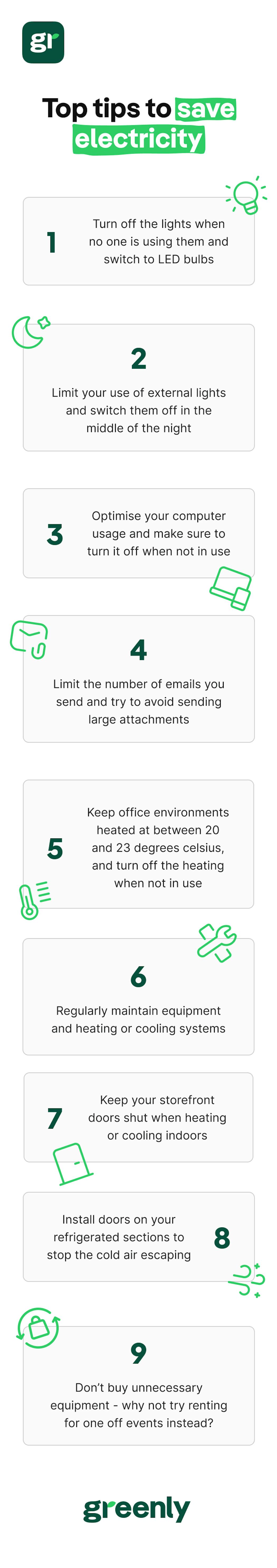 gr

Top tips to save electricity

1
Turn off the lights when no one is using them and switch to LED bulbs

2
Limit your use of external lights and switch them off in the middle of the night

3
Optimise your computer usage and make sure to turn it off when not in use

4
Limit the number of emails you send and try to avoid sending large attachments

5
Keep office environments heated at between 20 and 23 degrees celsius, and turn off the heating when not in use

6
Regularly maintain equipment and heating or cooling systems

7
Keep your storefront doors shut when heating or cooling indoors

8
Install doors on your refrigerated sections to stop the cold air escaping

9
Don't buy unnecessary equipment - why not try renting for one off events instead?

greenly