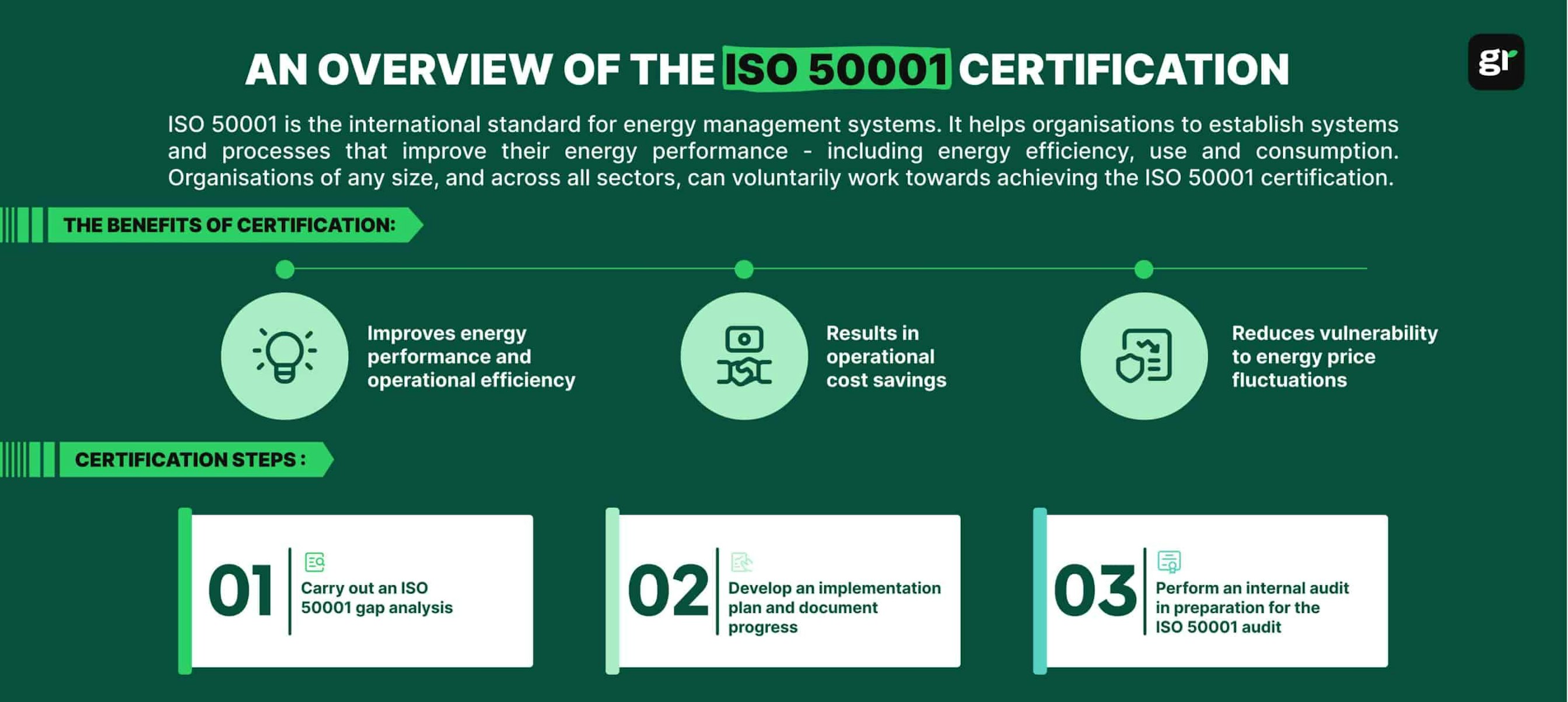 AN OVERVIEW OF THE ISO 50001 CERTIFICATION

gr

ISO 50001 is the international standard for energy management systems. It helps organisations to establish systems and processes that improve their energy performance - including energy efficiency, use and consumption. Organisations of any size, and across all sectors, can voluntarily work towards achieving the ISO 50001 certification.

THE BENEFITS OF CERTIFICATION:

Improves energy performance and operational efficiency

Results in operational cost savings

Reduces vulnerability to energy price fluctuations

CERTIFICATION STEPS :

01 Carry out an ISO 50001 gap analysis

02 Develop an implementation plan and document progress

03 Perform an internal audit in preparation for the ISO 50001 audit