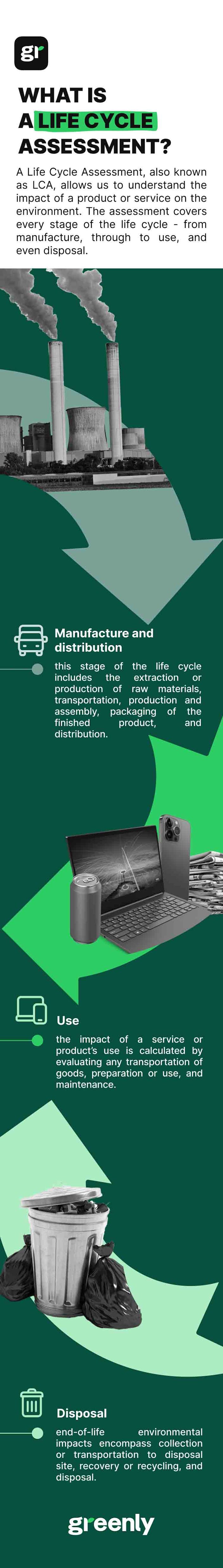 gr

WHAT IS A LIFE CYCLE ASSESSMENT?

A Life Cycle Assessment, also known as LCA, allows us to understand the impact of a product or service on the environment. The assessment covers every stage of the life cycle - from manufacture, through to use, and even disposal.

Manufacture and distribution

this stage of the life cycle includes the extraction or production of raw materials, transportation, production and assembly, packaging of the finished product, and distribution.

Use

the impact of a service or product's use is calculated by evaluating any transportation of goods, preparation or use, and maintenance.

Disposal

end-of-life environmental impacts encompass collection or transportation to disposal site, recovery or recycling, and disposal.

greenly