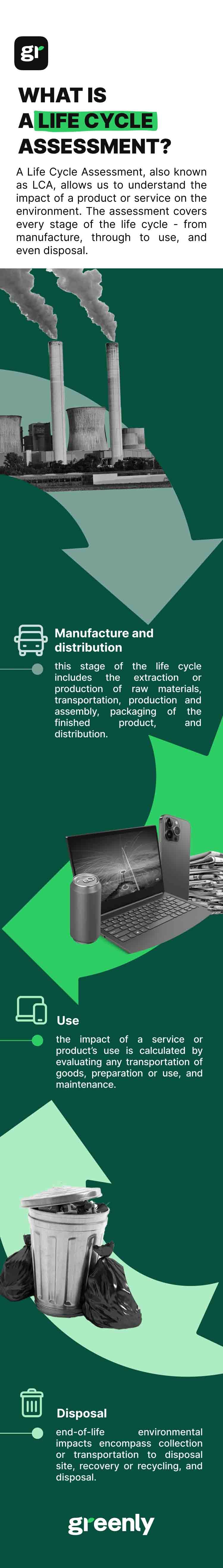 gr

WHAT IS A LIFE CYCLE ASSESSMENT?

A Life Cycle Assessment, also known as LCA, allows us to understand the impact of a product or service on the environment. The assessment covers every stage of the life cycle - from manufacture, through to use, and even disposal.

Manufacture and distribution

this stage of the life cycle includes the extraction or production of raw materials, transportation, production and assembly, packaging of the finished product, and distribution.

Use

the impact of a service or product's use is calculated by evaluating any transportation of goods, preparation or use, and maintenance.

Disposal

end-of-life environmental impacts encompass collection or transportation to disposal site, recovery or recycling, and disposal.

greenly