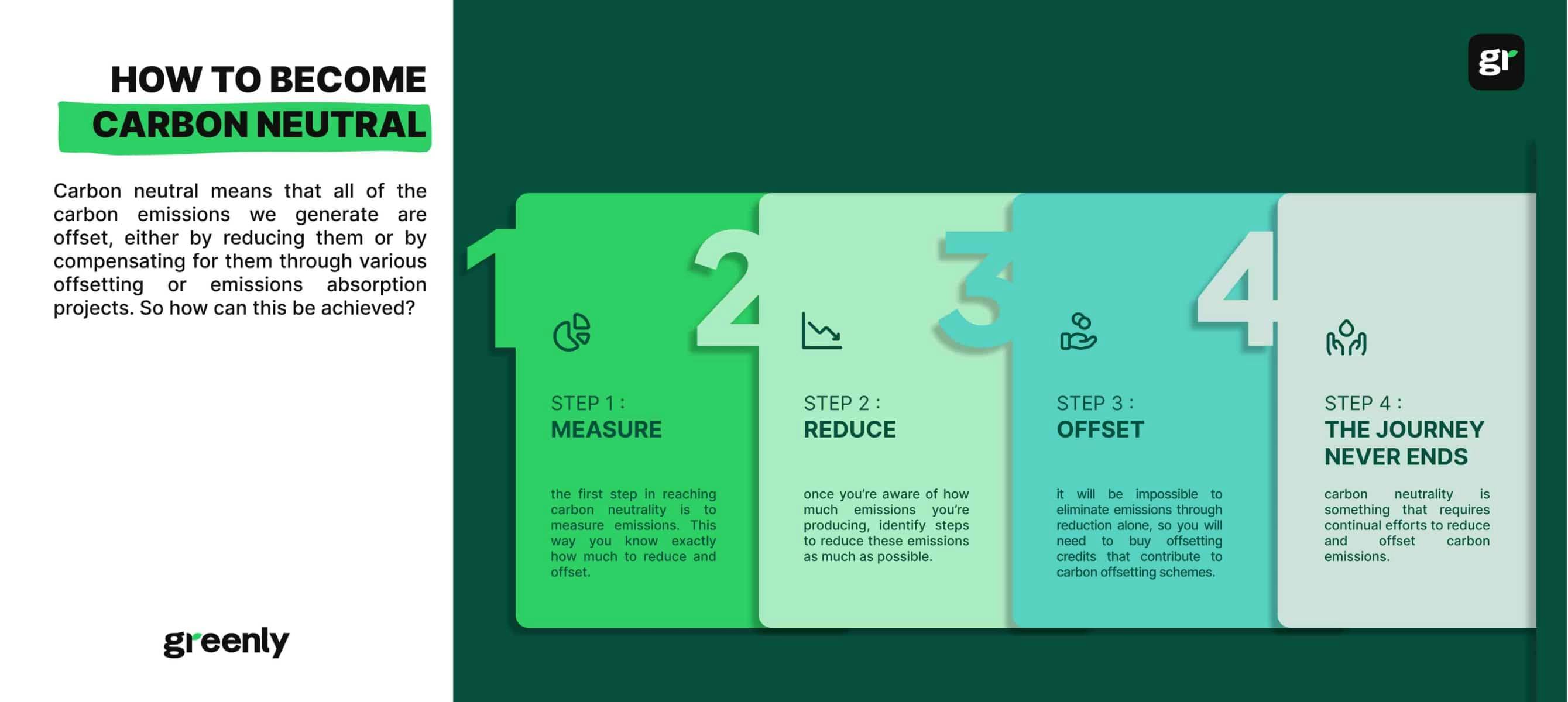 HOW TO BECOME
CARBON NEUTRAL

Carbon neutral means that all of the carbon emissions we generate are offset, either by reducing them or by compensating for them through various offsetting or emissions absorption projects. So how can this be achieved?

greenly

gr

1

STEP 1 :
MEASURE

the first step in reaching carbon neutrality is to measure emissions. This way you know exactly how much to reduce and offset.

2

STEP 2 :
REDUCE

once you're aware of how much emissions you're producing, identify steps to reduce these emissions as much as possible.

3

STEP 3 :
OFFSET

it will be impossible to eliminate emissions through reduction alone, so you will need to buy offsetting credits that contribute to carbon offsetting schemes.

4

STEP 4 :
THE JOURNEY NEVER ENDS

carbon neutrality is something that requires continual efforts to reduce and offset carbon emissions.