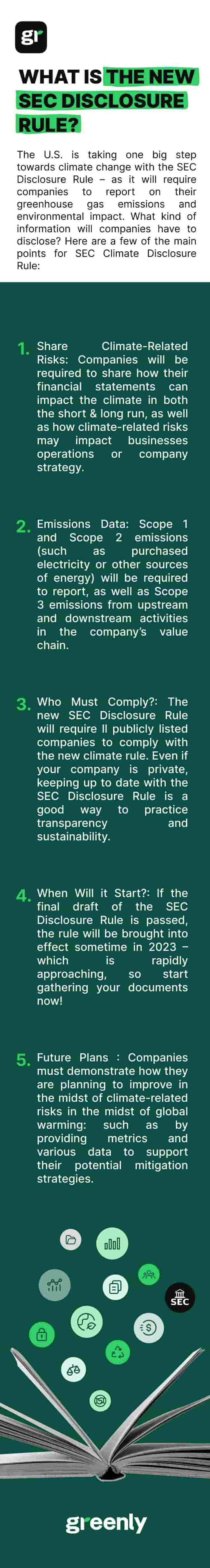 gr

WHAT IS THE NEW SEC DISCLOSURE RULE?

The U.S. is taking one big step towards climate change with the SEC Disclosure Rule – as it will require companies to report on their greenhouse gas emissions and environmental impact. What kind of information will companies have to disclose? Here are a few of the main points for SEC Climate Disclosure Rule:

1. Share Climate-Related Risks: Companies will be required to share how their financial statements can impact the climate in both the short & long run, as well as how climate-related risks may impact businesses operations or company strategy.

2. Emissions Data: Scope 1 and Scope 2 emissions (such as purchased electricity or other sources of energy) will be required to report, as well as Scope 3 emissions from upstream and downstream activities in the company's value chain.

3. Who Must Comply?: The new SEC Disclosure Rule will require ll publicly listed companies to comply with the new climate rule. Even if your company is private, keeping up to date with the SEC Disclosure Rule is a good way to practice transparency and sustainability.

4. When Will it Start?: If the final draft of the SEC Disclosure Rule is passed, the rule will be brought into effect sometime in 2023 – which is rapidly approaching, so start gathering your documents now!

5. Future Plans : Companies must demonstrate how they are planning to improve in the midst of climate-related risks in the midst of global warming: such as by providing metrics and various data to support their potential mitigation strategies.

SEC

greenly