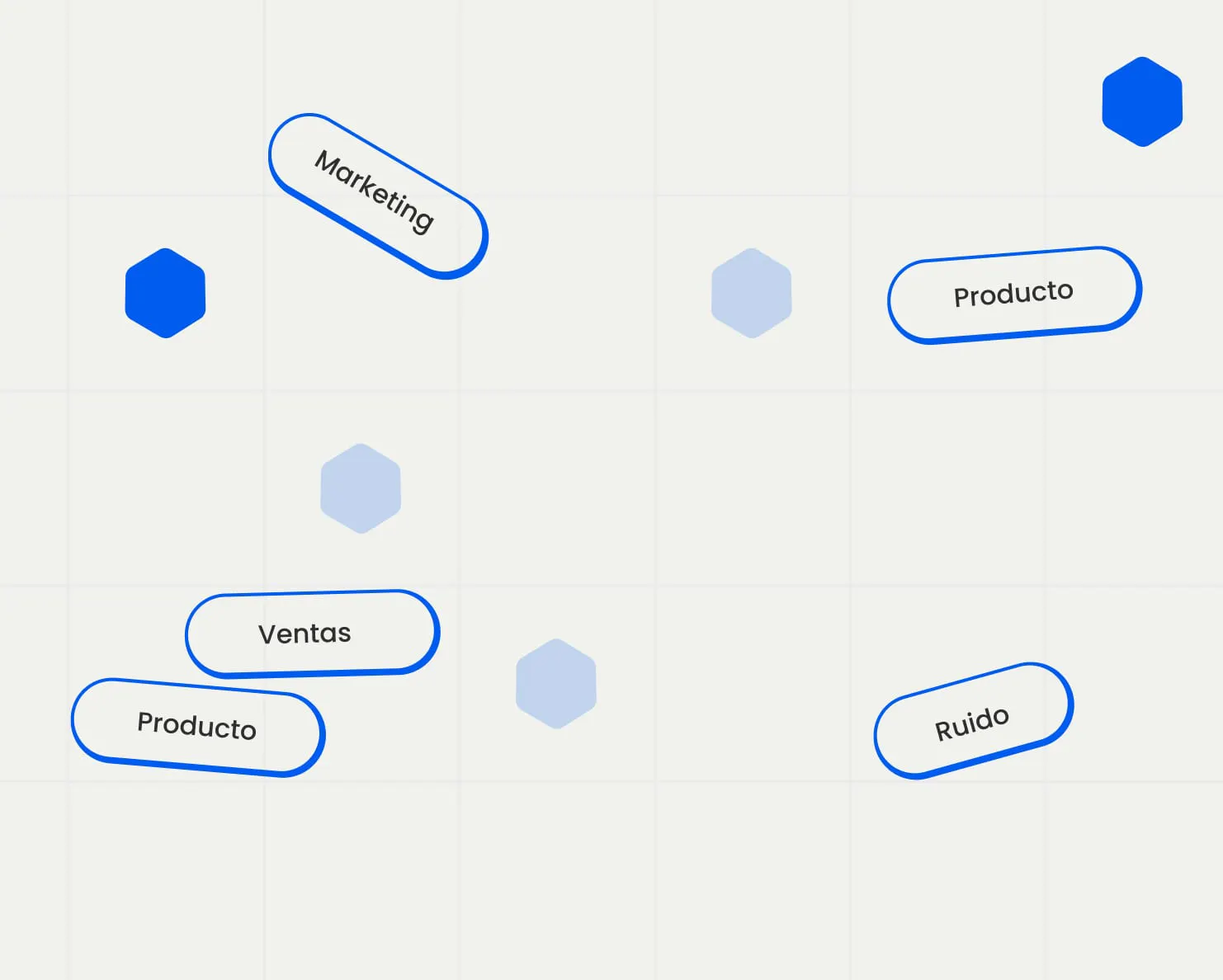 Marketing

Producto

Ventas

Producto

Ruido