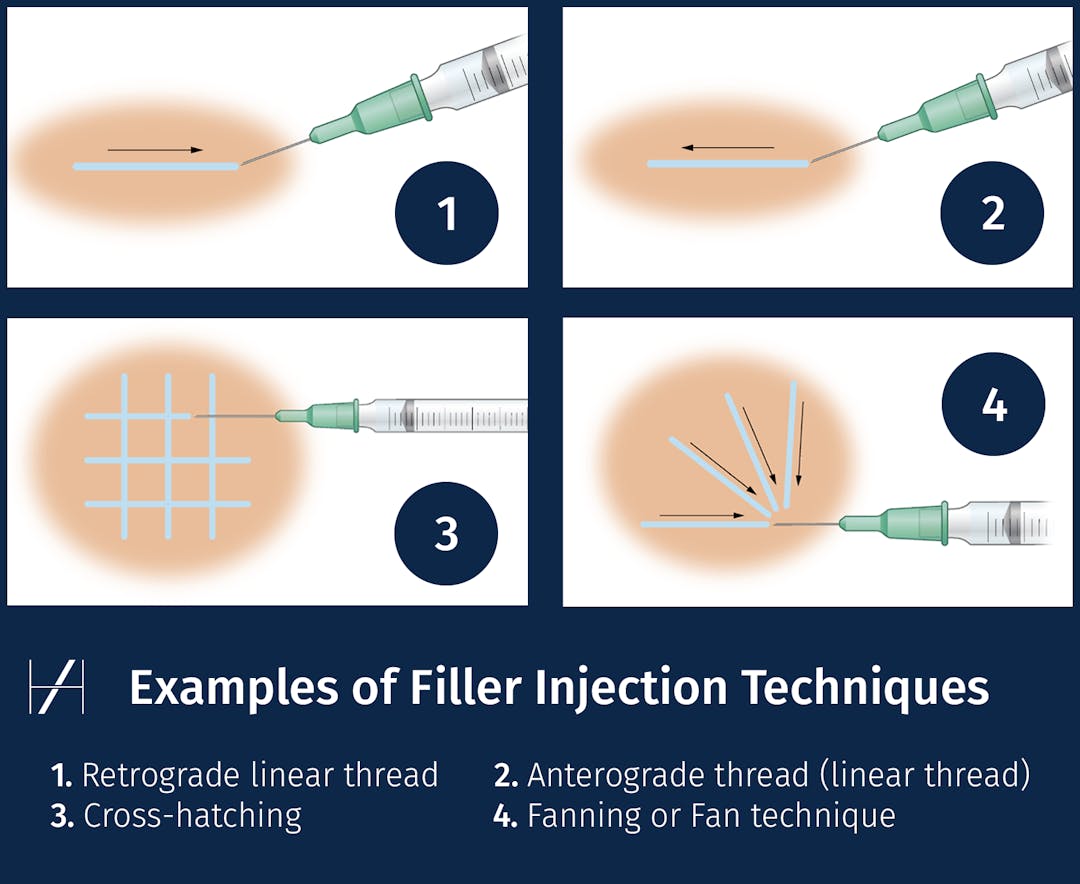 1

2

3

4

Examples of Filler Injection Techniques

1. Retrograde linear thread
2. Anterograde thread (linear thread)
3. Cross-hatching
4. Fanning or Fan technique