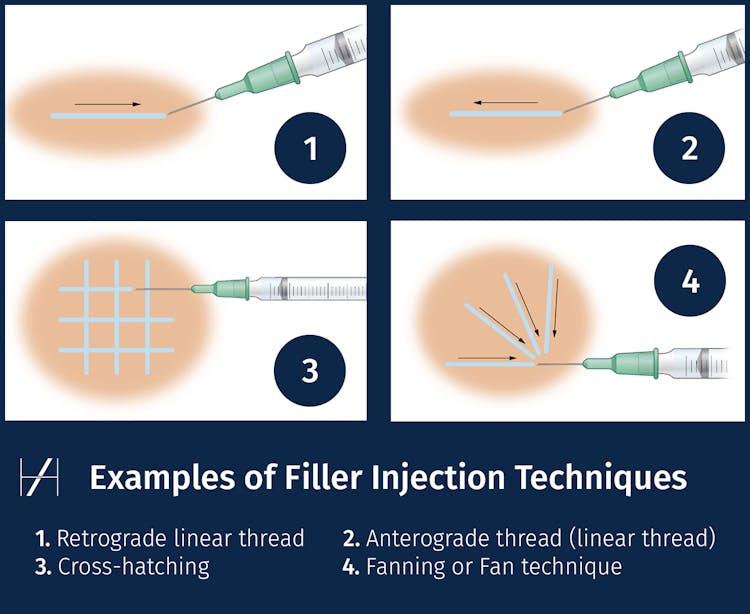 1

2

3

4

Examples of Filler Injection Techniques

1. Retrograde linear thread
2. Anterograde thread (linear thread)
3. Cross-hatching
4. Fanning or Fan technique