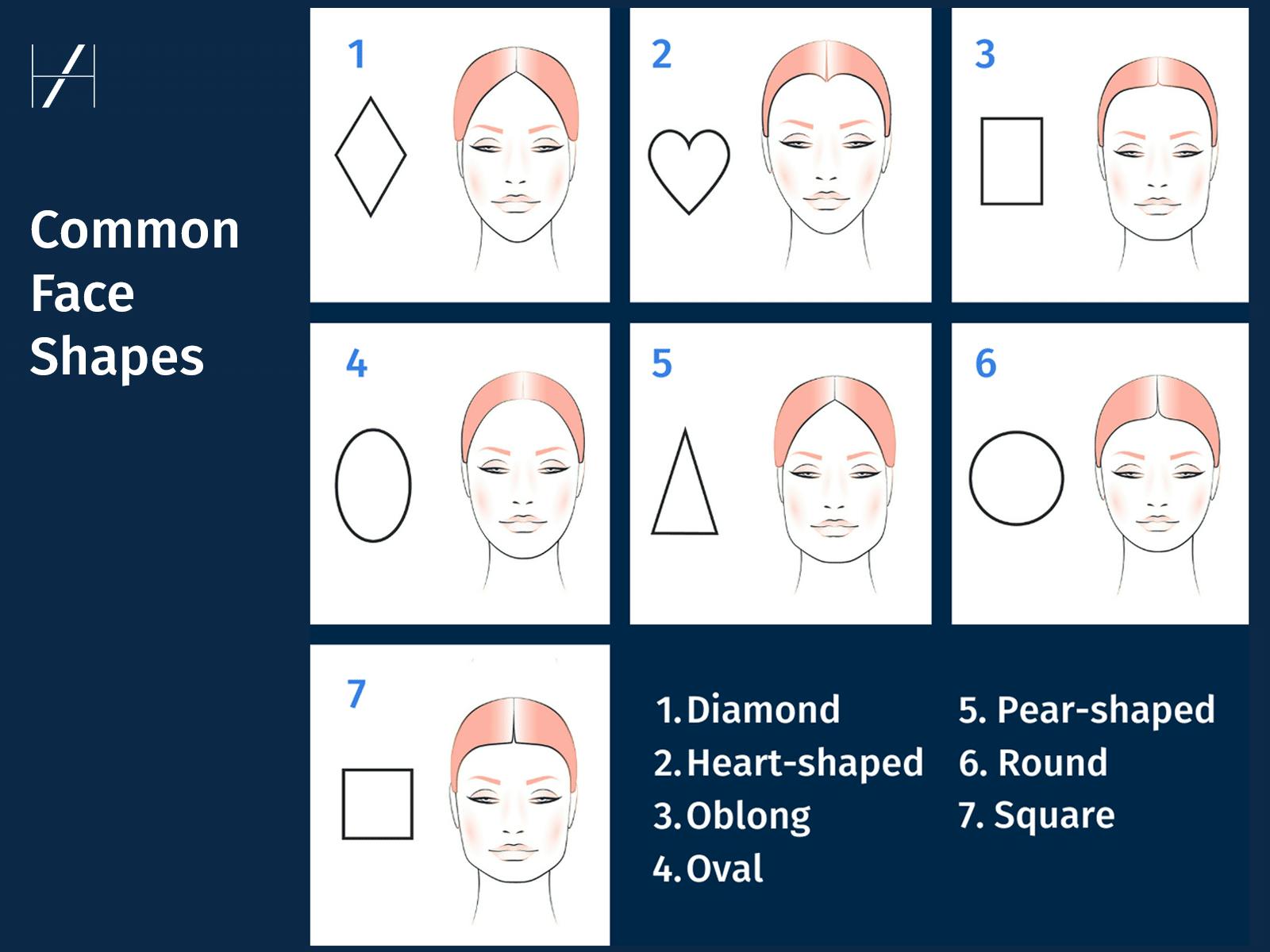 Common Face Shapes

1

2

3

4

5

6

7

1. Diamond
2. Heart-shaped
3. Oblong
4. Oval

5. Pear-shaped
6. Round
7. Square