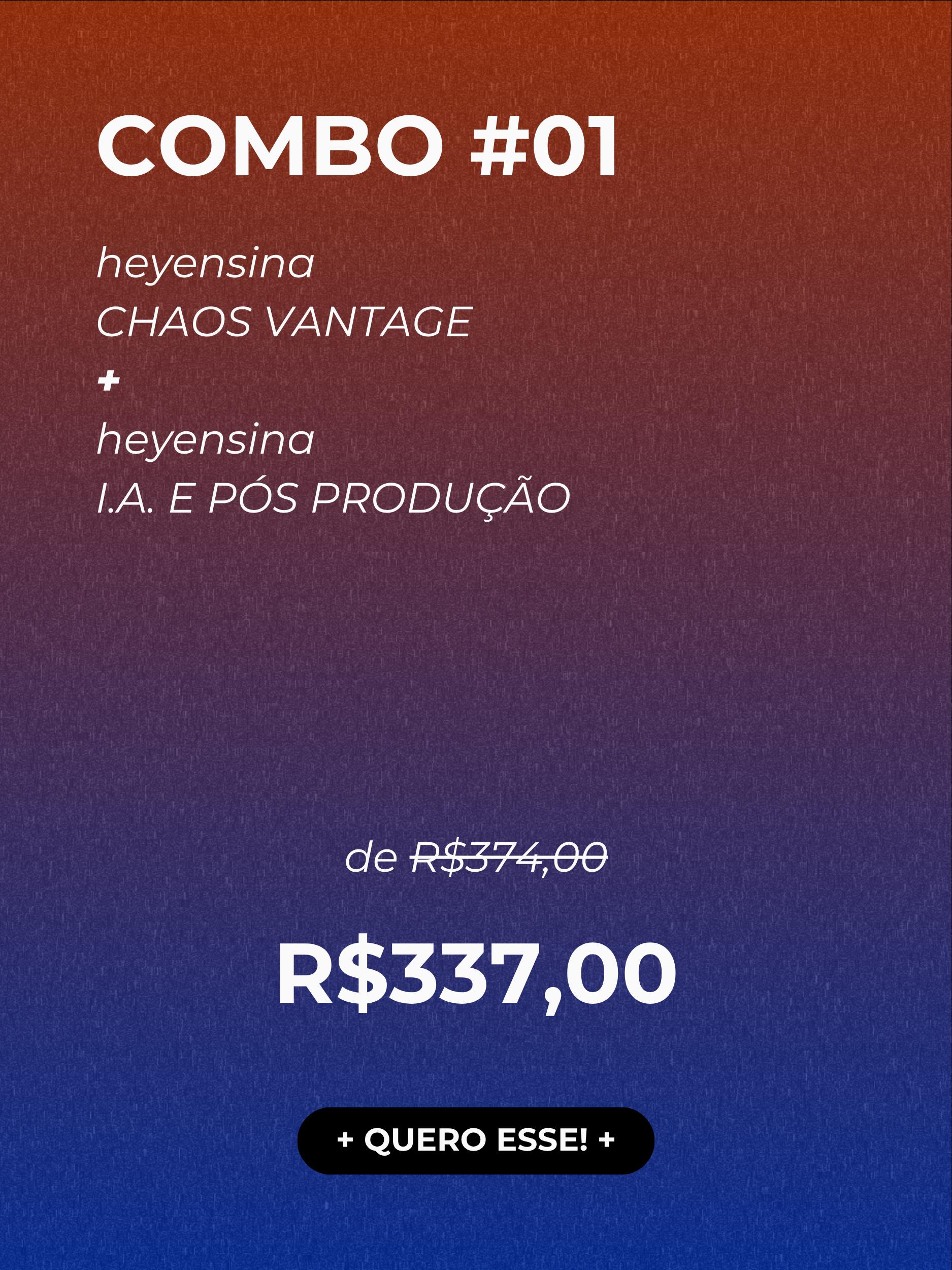 COMBO #01

heyensina
CHAOS VANTAGE
+
heyensina
I.A. E PÓS PRODUÇÃO

de R$374,00

R$337,00

+ QUERO ESSE! +