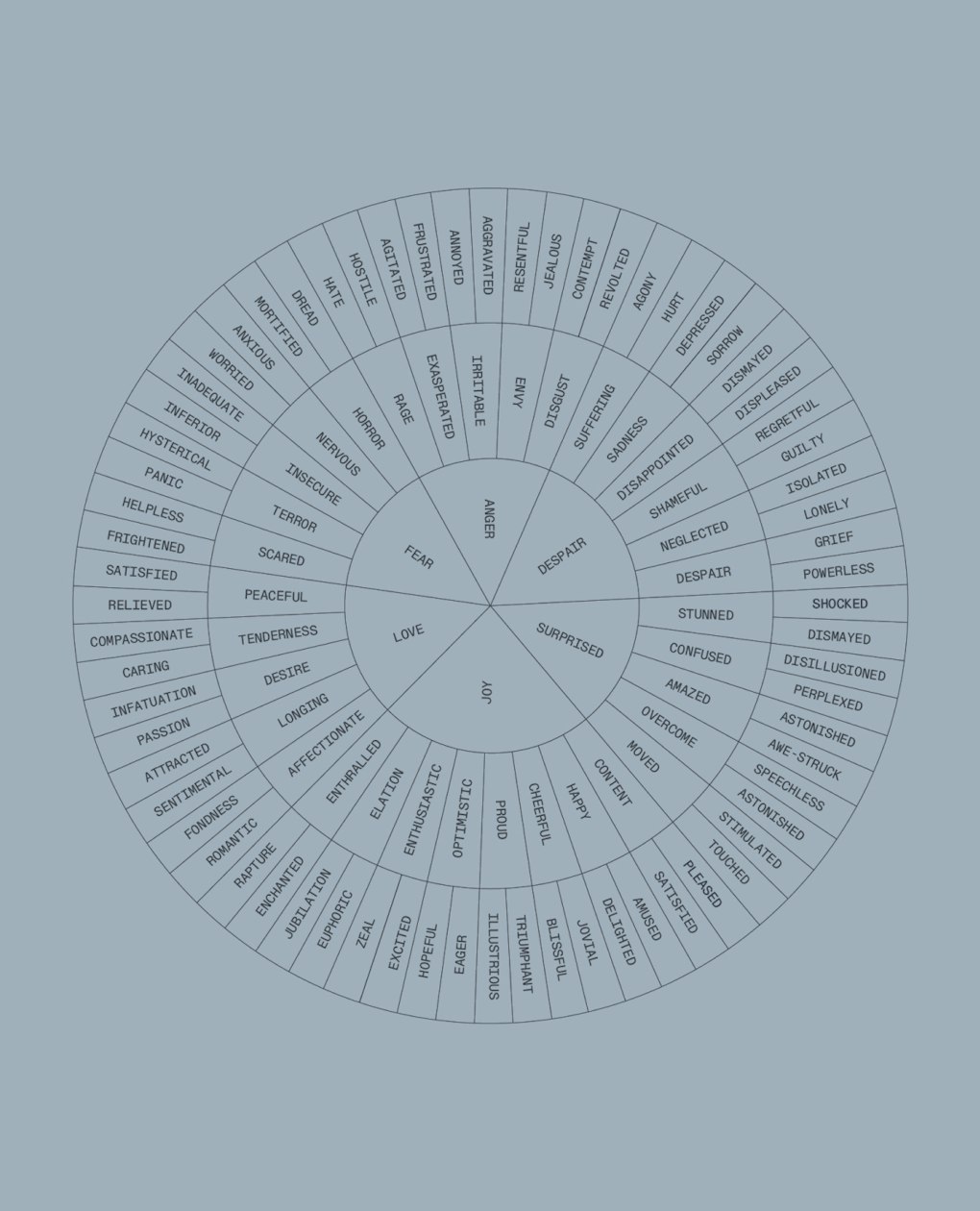 ANGER
DESPAIR
SURPRISED
JOY
LOVE
FEAR

IRRITABLE
ENVY
DISGUST
SUFFERING
SADNESS
DISAPPOINTED
SHAMEFUL
NEGLECTED
DESPAIR
STUNNED
CONFUSED
AMAZED
OVERCOME
MOVED
CONTENT
HAPPY
CHEERFUL
PROUD
OPTIMISTIC
ENTHUSIASTIC
ELATION
ENTHRALLED
AFFECTIONATE
LONGING
DESIRE
TENDERNESS
PEACEFUL
SCARED
TERROR
INSECURE
NERVOUS
HORROR
RAGE
EXASPERATED

AGGRAVATED
RESENTFUL
JEALOUS
CONTEMPT
REVOLTED
AGONY
HURT
DEPRESSED
SORROW
DISMAYED
DISPLEASED
REGRETFUL
GUILTY
ISOLATED
LONELY
GRIEF
POWERLESS
SHOCKED
DISMAYED
DISILLUSIONED
PERPLEXED
ASTONISHED
AWE-STRUCK
SPEECHLESS
ASTONISHED
STIMULATED
TOUCHED
PLEASED
SATISFIED
AMUSED
DELIGHTED
JOVIAL
BLISSFUL
TRIUMPHANT
ILLUSTRIOUS
EAGER
HOPEFUL
EXCITED
ZEAL
EUPHORIC
JUBILATION
ENCHANTED
RAPTURE
ROMANTIC
FONDNESS
SENTIMENTAL
ATTRACTED
PASSION
INFATUATION
CARING
COMPASSIONATE
RELIEVED
SATISFIED
FRIGHTENED
HELPLESS
PANIC
HYSTERICAL
INFERIOR
INADEQUATE
WORRIED
ANXIOUS
MORTIFIED
DREAD
HATE
HOSTILE
AGITATED
FRUSTRATED
ANNOYED