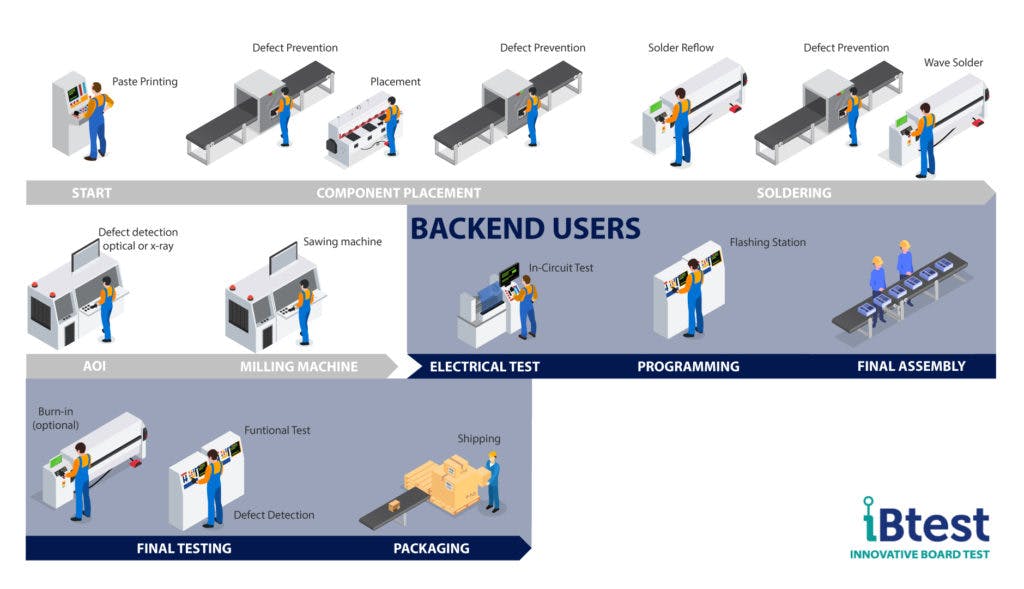 Paste Printing

Defect Prevention

Placement

Defect Prevention

Solder Reflow

Defect Prevention

Wave Solder

START

COMPONENT PLACEMENT

SOLDERING

Defect detection optical or x-ray

Sawing machine

BACKEND USERS

In-Circuit Test

Flashing Station

AOI

MILLING MACHINE

ELECTRICAL TEST

PROGRAMMING

FINAL ASSEMBLY

Burn-in (optional)

Funtional Test

Defect Detection

Shipping

FINAL TESTING

PACKAGING

iBtest

INNOVATIVE BOARD TEST