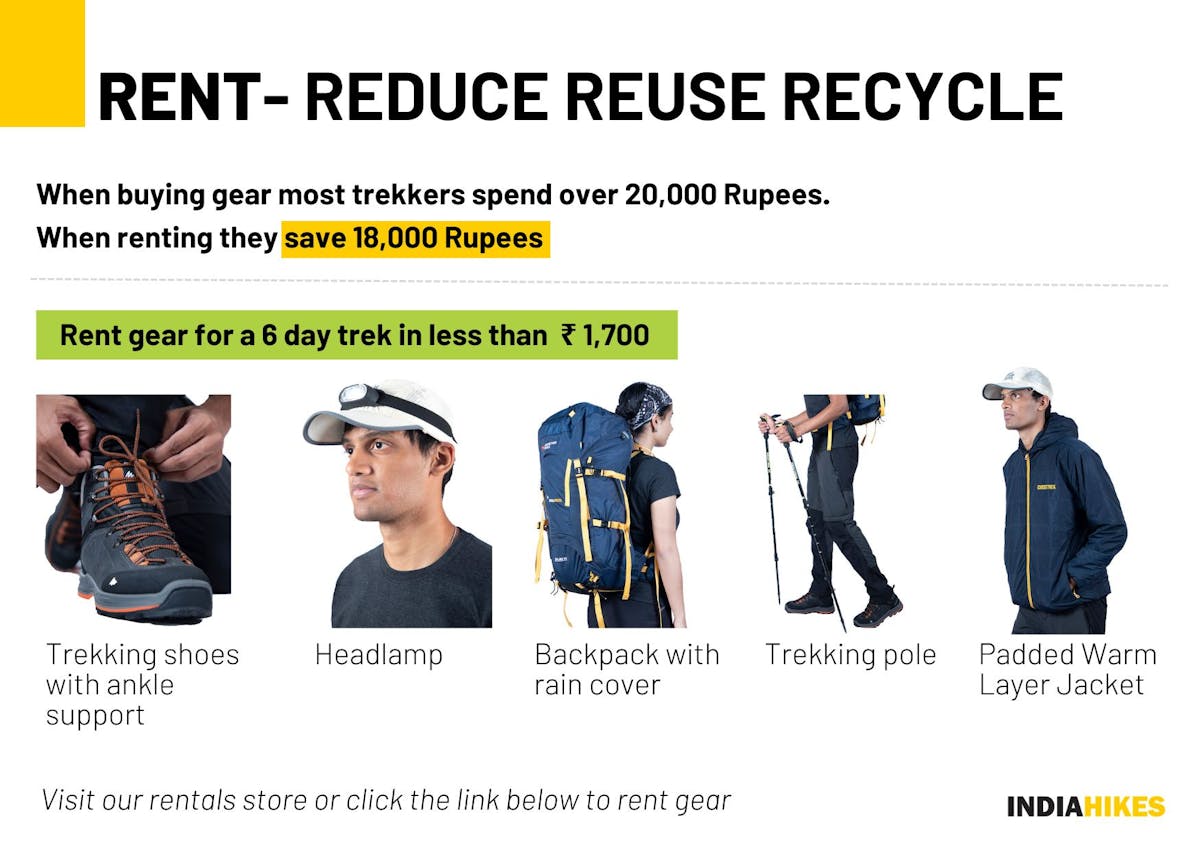 RENT- REDUCE REUSE RECYCLE

When buying gear most trekkers spend over 20,000 Rupees.
When renting they save 18,000 Rupees

Rent gear for a 6 day trek in less than ₹ 1,700

Trekking shoes with ankle support

Headlamp

Backpack with rain cover

Trekking pole

Padded Warm Layer Jacket

Visit our rentals store or click the link below to rent gear

INDIAHIKES