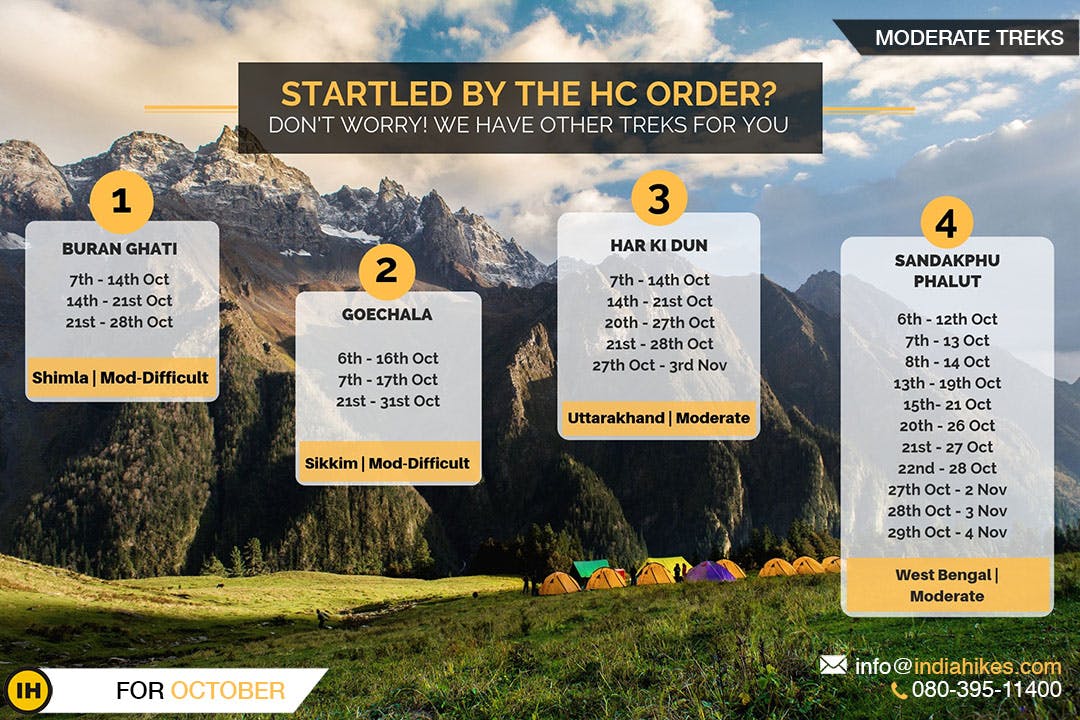 MODERATE TREKS

STARTLED BY THE HC ORDER?
DON'T WORRY! WE HAVE OTHER TREKS FOR YOU

1
BURAN GHATI
7th - 14th Oct
14th - 21st Oct
21st - 28th Oct
Shimla | Mod-Difficult

2
GOECHALA
6th - 16th Oct
7th - 17th Oct
21st - 31st Oct
Sikkim | Mod-Difficult

3
HAR KI DUN
7th - 14th Oct
14th - 21st Oct
20th - 27th Oct
21st - 28th Oct
27th Oct - 3rd Nov
Uttarakhand | Moderate

4
SANDAKPHU PHALUT
6th - 12th Oct
7th - 13 Oct
8th - 14 Oct
13th - 19th Oct
15th- 21 Oct
20th - 26 Oct
21st - 27 Oct
22nd - 28 Oct
27th Oct - 2 Nov
28th Oct - 3 Nov
29th Oct - 4 Nov
West Bengal | Moderate

IH
FOR OCTOBER

info@indiahikes.com
080-395-11400