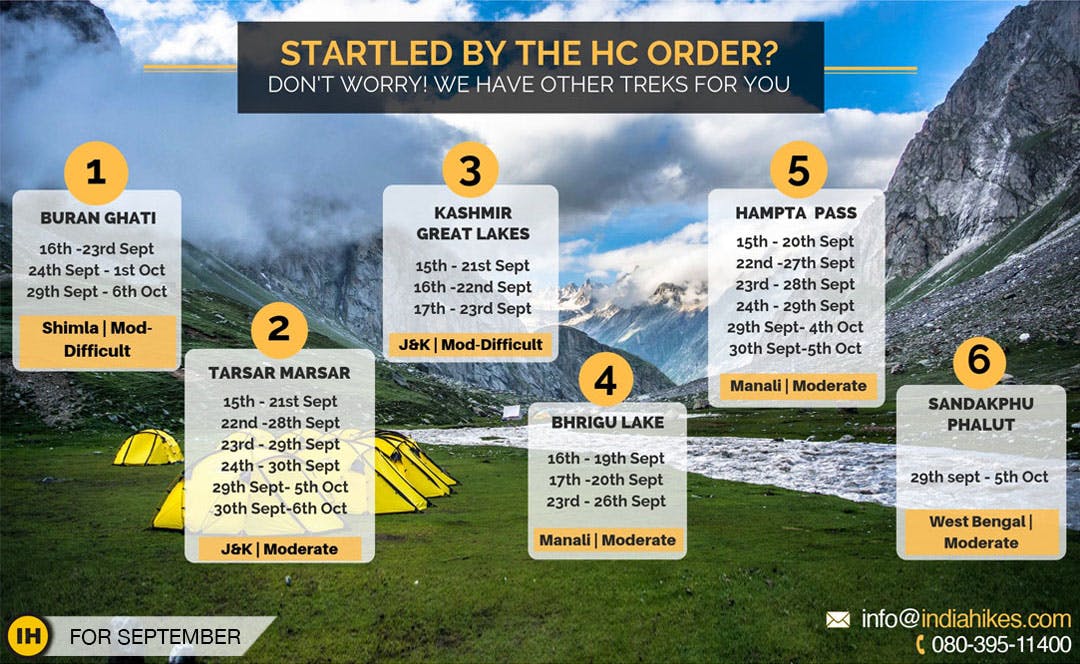 STARTLED BY THE HC ORDER?
DON'T WORRY! WE HAVE OTHER TREKS FOR YOU

1
BURAN GHATI
16th -23rd Sept
24th Sept - 1st Oct
29th Sept - 6th Oct
Shimla | Mod-Difficult

2
TARSAR MARSAR
15th - 21st Sept
22nd -28th Sept
23rd - 29th Sept
24th - 30th Sept
29th Sept- 5th Oct
30th Sept-6th Oct
J&K | Moderate

3
KASHMIR GREAT LAKES
15th - 21st Sept
16th -22nd Sept
17th - 23rd Sept
J&K | Mod-Difficult

4
BHRIGU LAKE
16th - 19th Sept
17th -20th Sept
23rd - 26th Sept
Manali | Moderate

5
HAMPTA PASS
15th - 20th Sept
22nd -27th Sept
23rd - 28th Sept
24th - 29th Sept
29th Sept- 4th Oct
30th Sept-5th Oct
Manali | Moderate

6
SANDAKPHU PHALUT
29th sept - 5th Oct
West Bengal | Moderate

IH FOR SEPTEMBER

info@indiahikes.com
080-395-11400