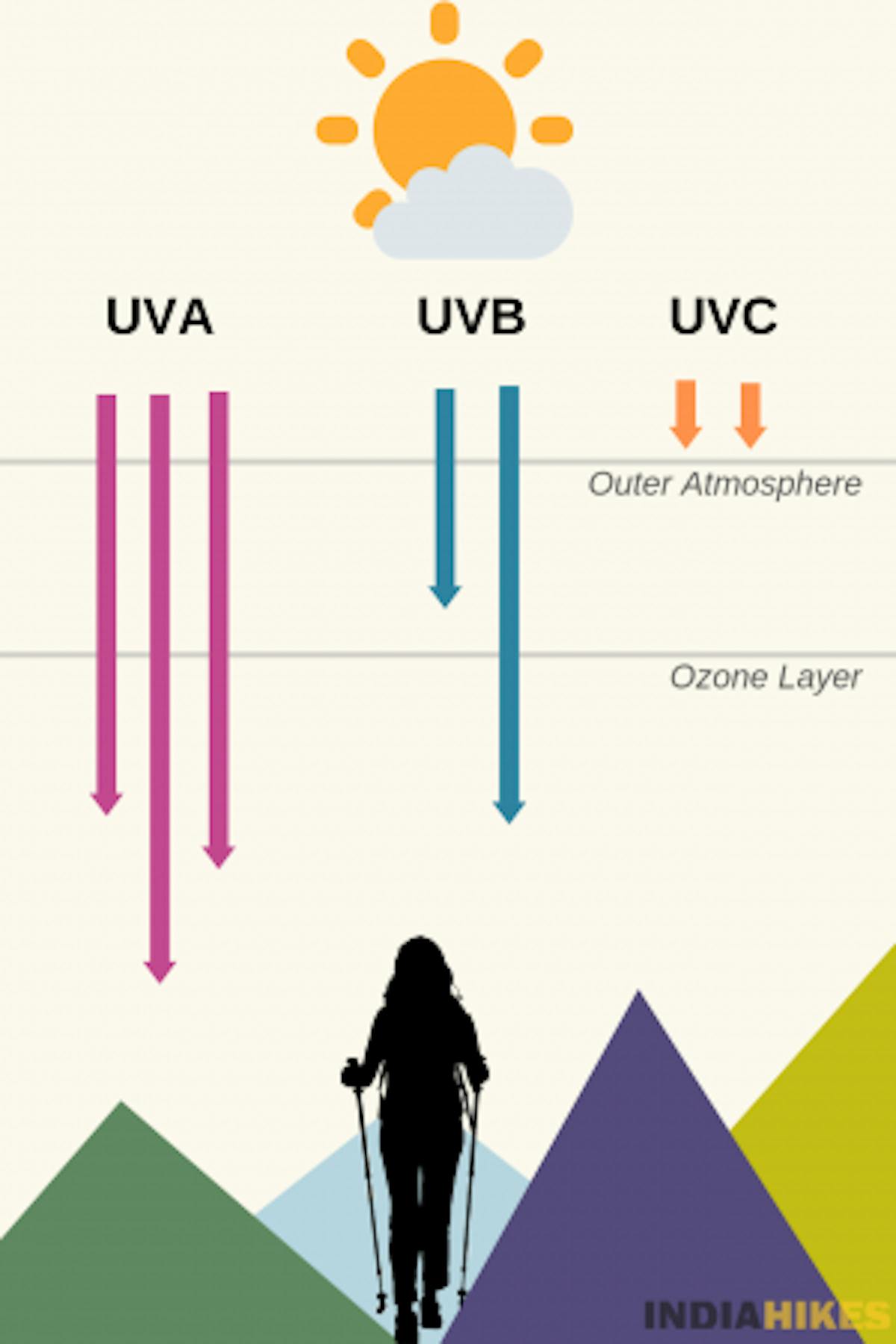 UVA
UVB
UVC
Outer Atmosphere
Ozone Layer
INDIAHIKES