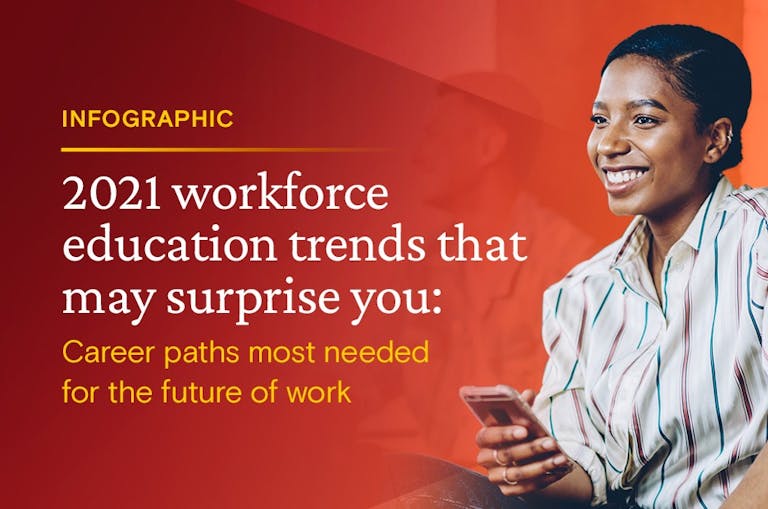 INFOGRAPHIC

2021 workforce education trends that may surprise you:

Career paths most needed for the future of work