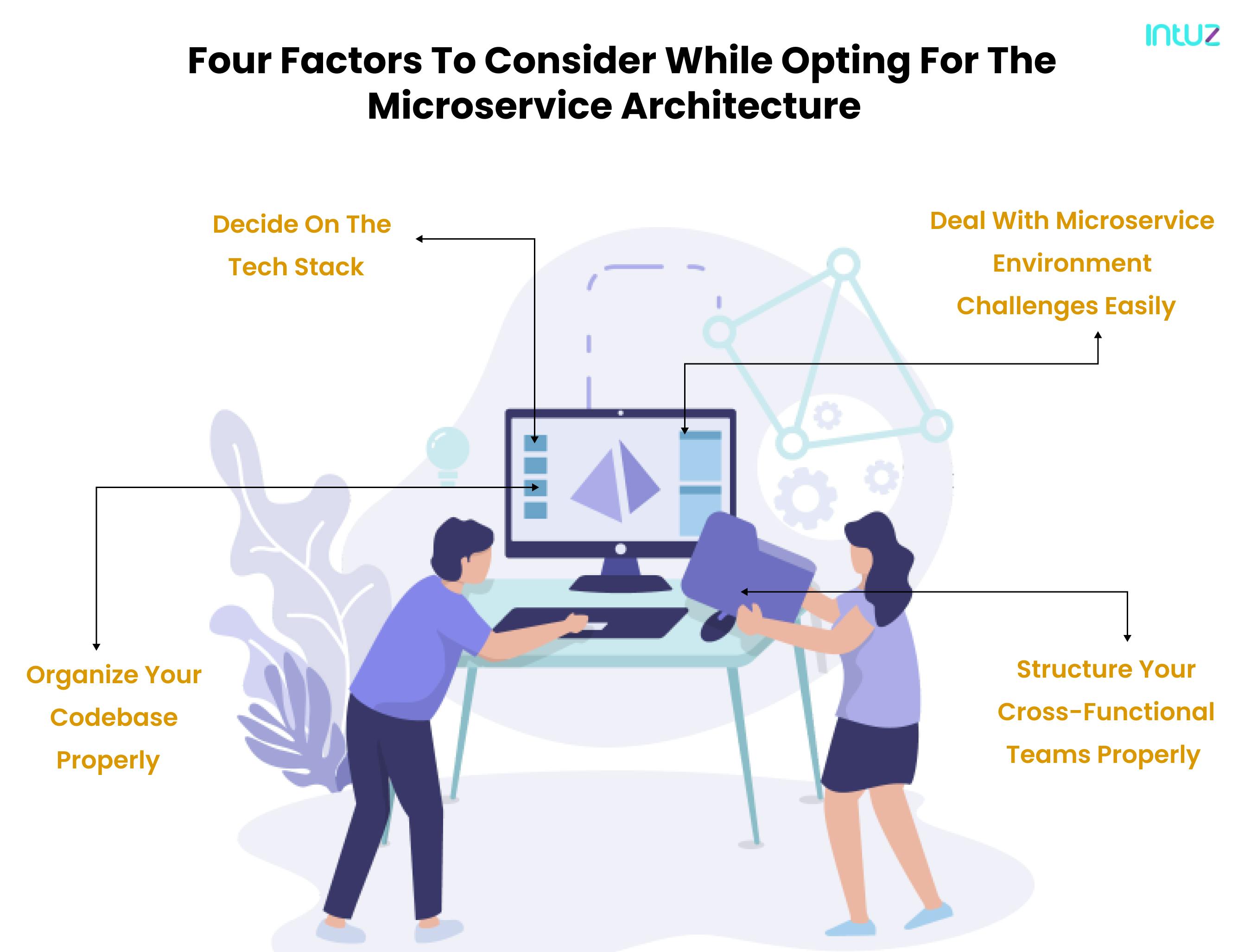 intuz

Four Factors To Consider While Opting For The Microservice Architecture

Decide On The Tech Stack

Deal With Microservice Environment Challenges Easily

Organize Your Codebase Properly

Structure Your Cross-Functional Teams Properly