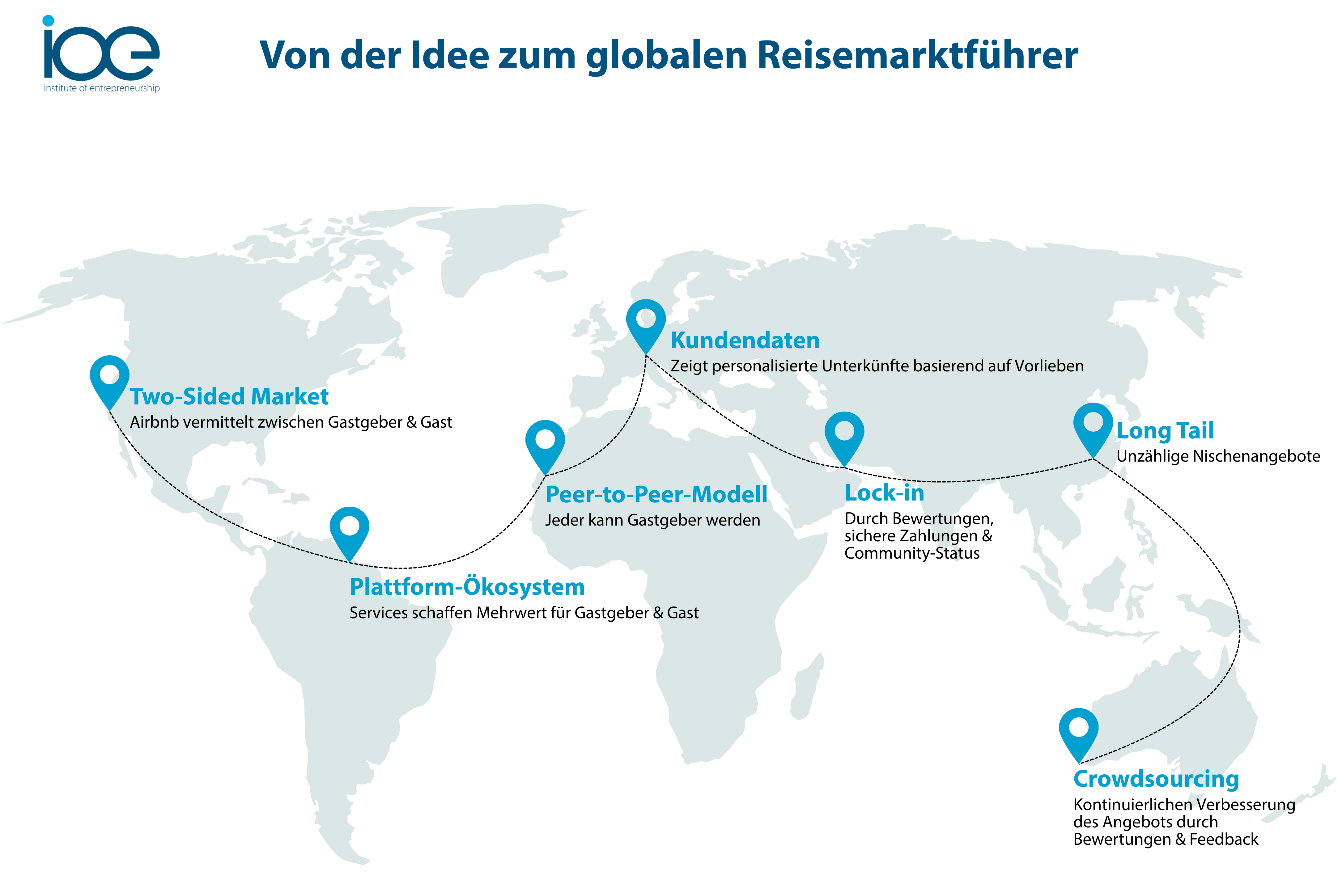 ioe
institute of entrepreneurship

Von der Idee zum globalen Reisemarktführer

Two-Sided Market
Airbnb vermittelt zwischen Gastgeber & Gast

Plattform-Ökosystem
Services schaffen Mehrwert für Gastgeber & Gast

Peer-to-Peer-Modell
Jeder kann Gastgeber werden

Kundendaten
Zeigt personalisierte Unterkünfte basierend auf Vorlieben

Lock-in
Durch Bewertungen, sichere Zahlungen & Community-Status

Long Tail
Unzählige Nischenangebote

Crowdsourcing
Kontinuierlichen Verbesserung des Angebots durch Bewertungen & Feedback