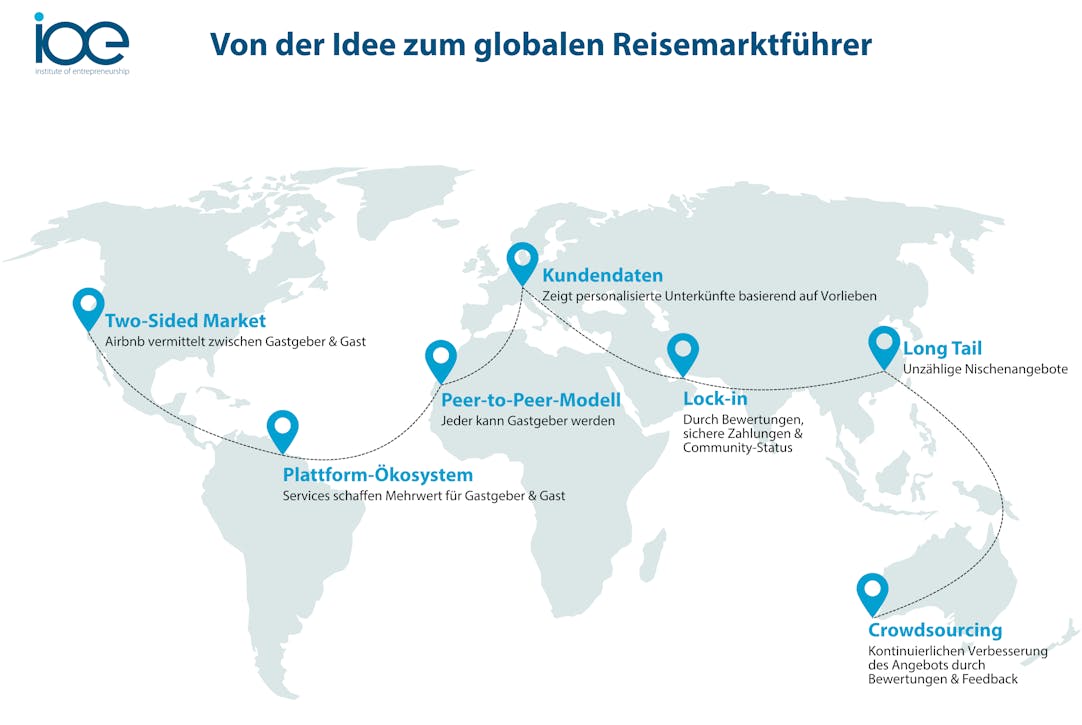 ioe
institute of entrepreneurship

Von der Idee zum globalen Reisemarktführer

Two-Sided Market
Airbnb vermittelt zwischen Gastgeber & Gast

Plattform-Ökosystem
Services schaffen Mehrwert für Gastgeber & Gast

Peer-to-Peer-Modell
Jeder kann Gastgeber werden

Kundendaten
Zeigt personalisierte Unterkünfte basierend auf Vorlieben

Lock-in
Durch Bewertungen, sichere Zahlungen & Community-Status

Long Tail
Unzählige Nischenangebote

Crowdsourcing
Kontinuierlichen Verbesserung des Angebots durch Bewertungen & Feedback